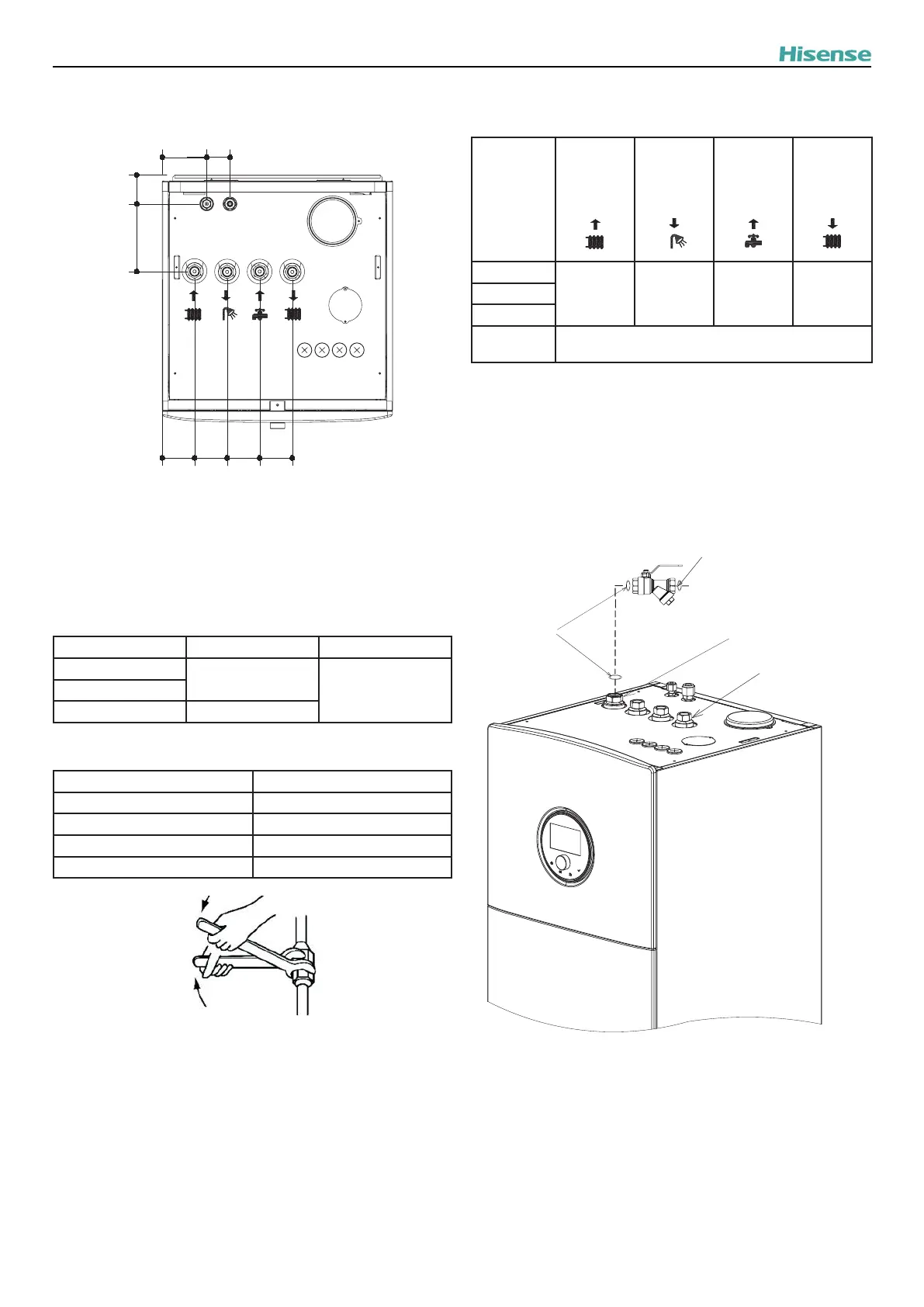 Hisense