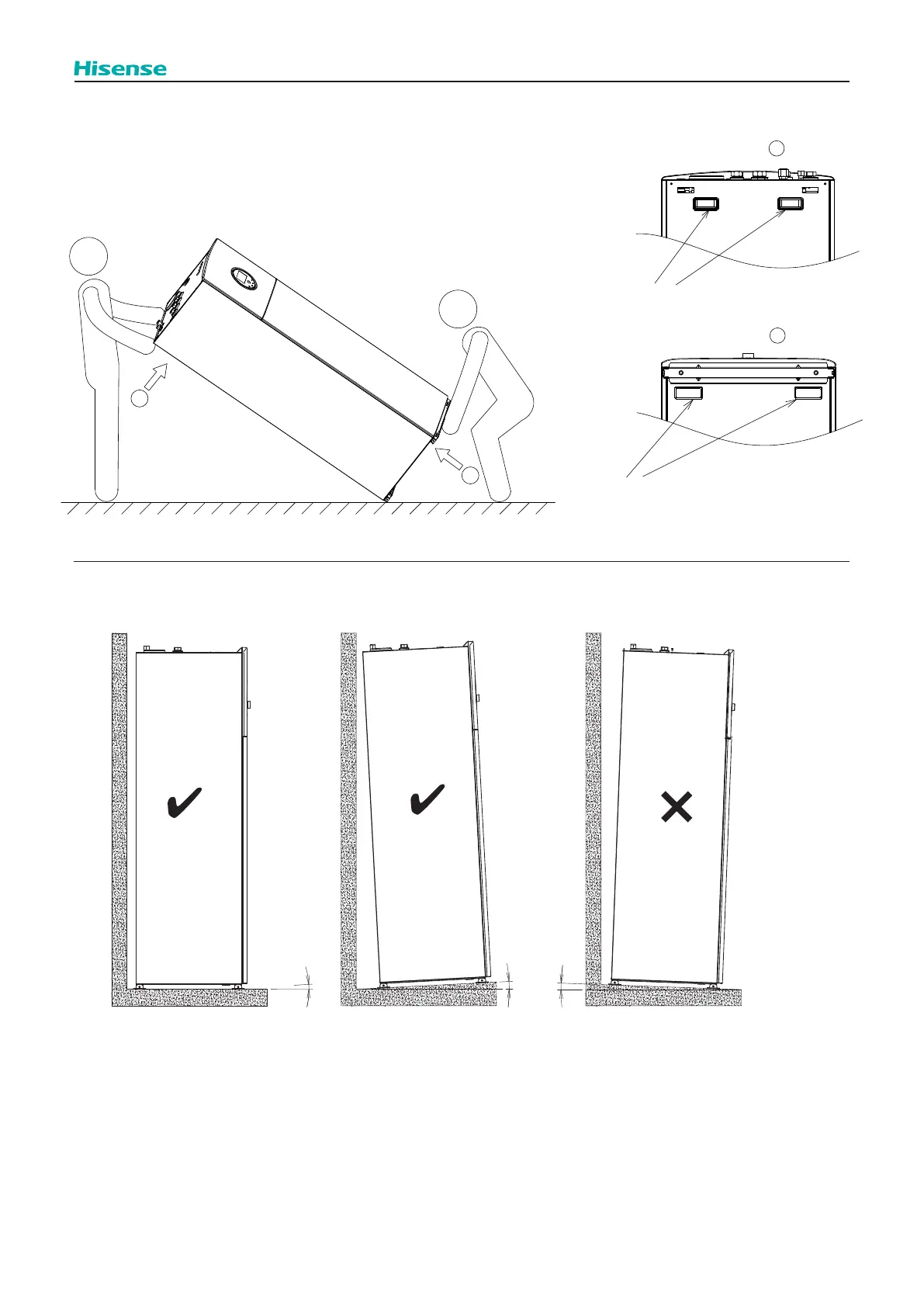 Hisense