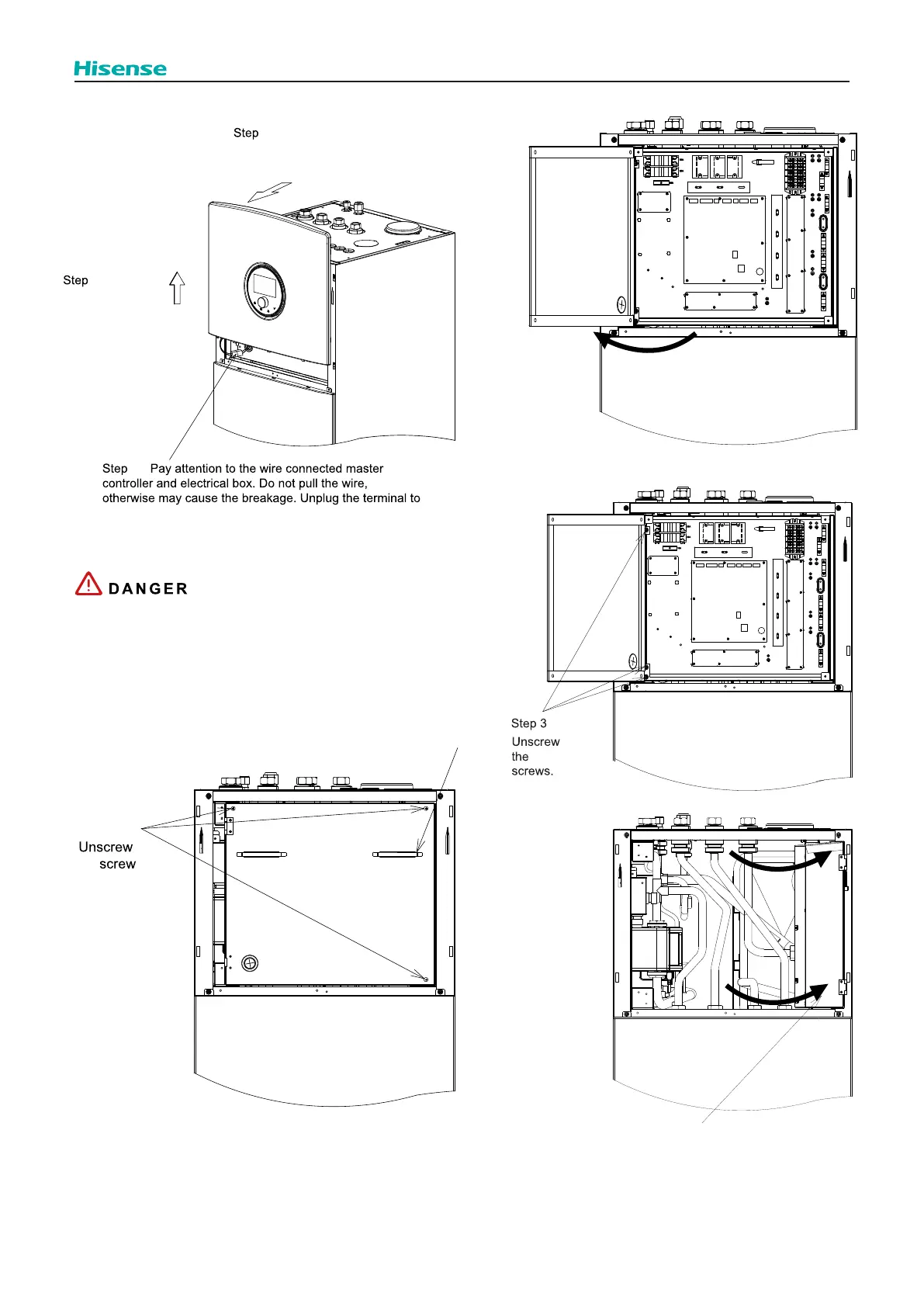 Hisense

Step

Step

Step Pay attention to the wire connected master controller and electrical box. Do not pull the wire, otherwise may cause the breakage. Unplug the terminal to

DANGER

Unscrew screw

Step 3
Unscrew the screws.