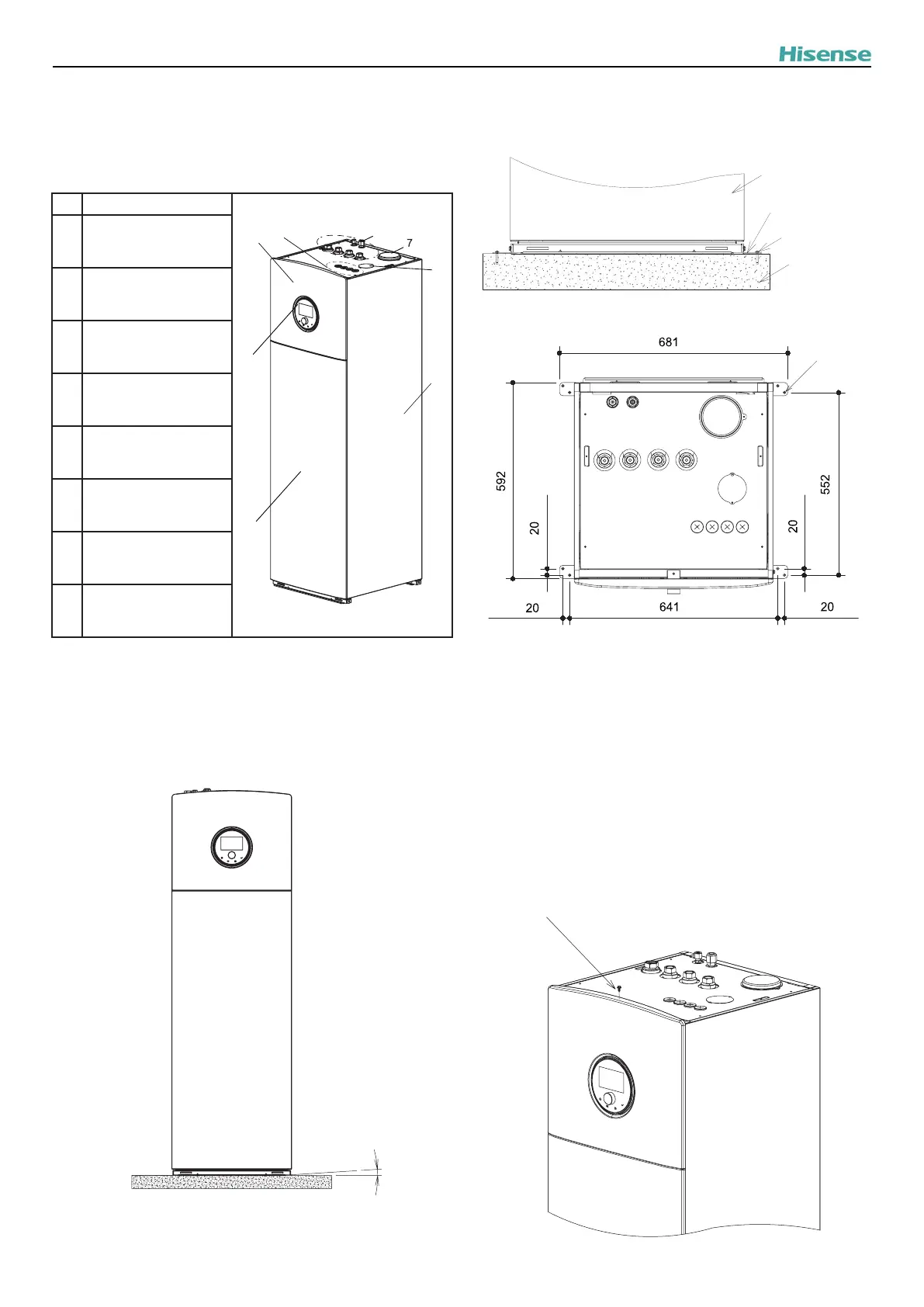 Hisense

7

681

592

552

20

20

20

641

20