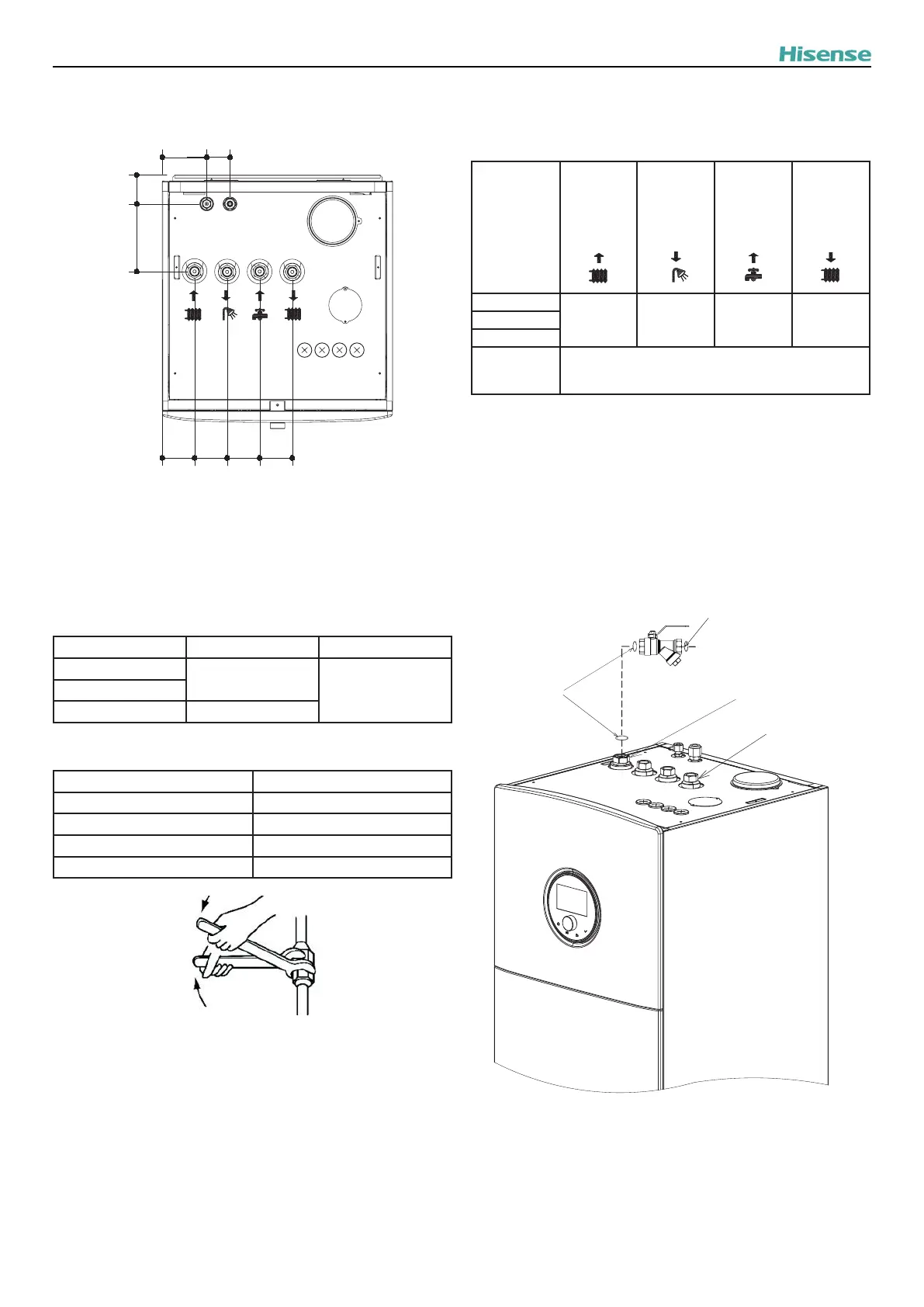 Hisense