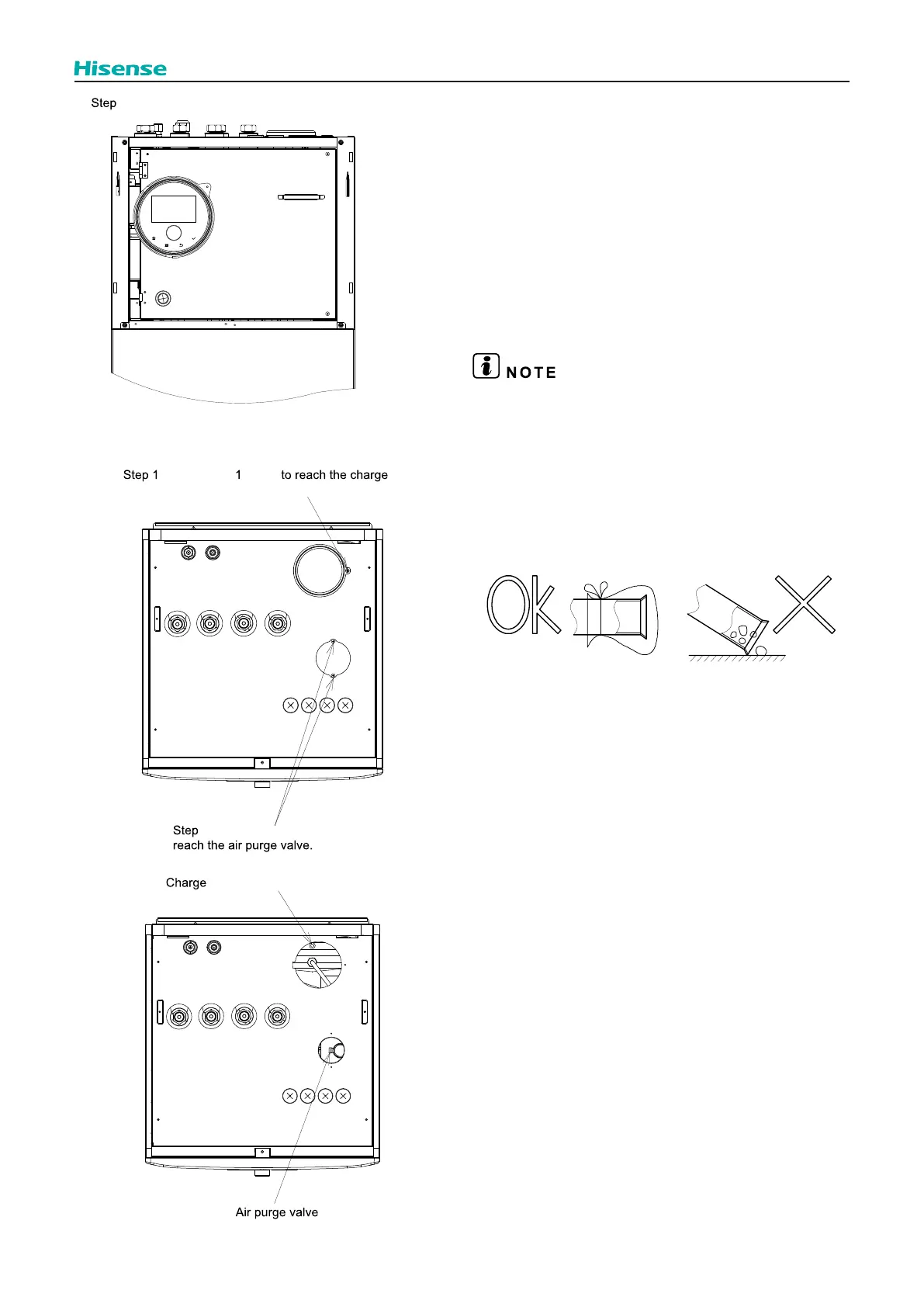 Hisense

Step

NOTE

Step 1 1 to reach the charge

Ok

Step
reach the air purge valve.

Charge

Air purge valve