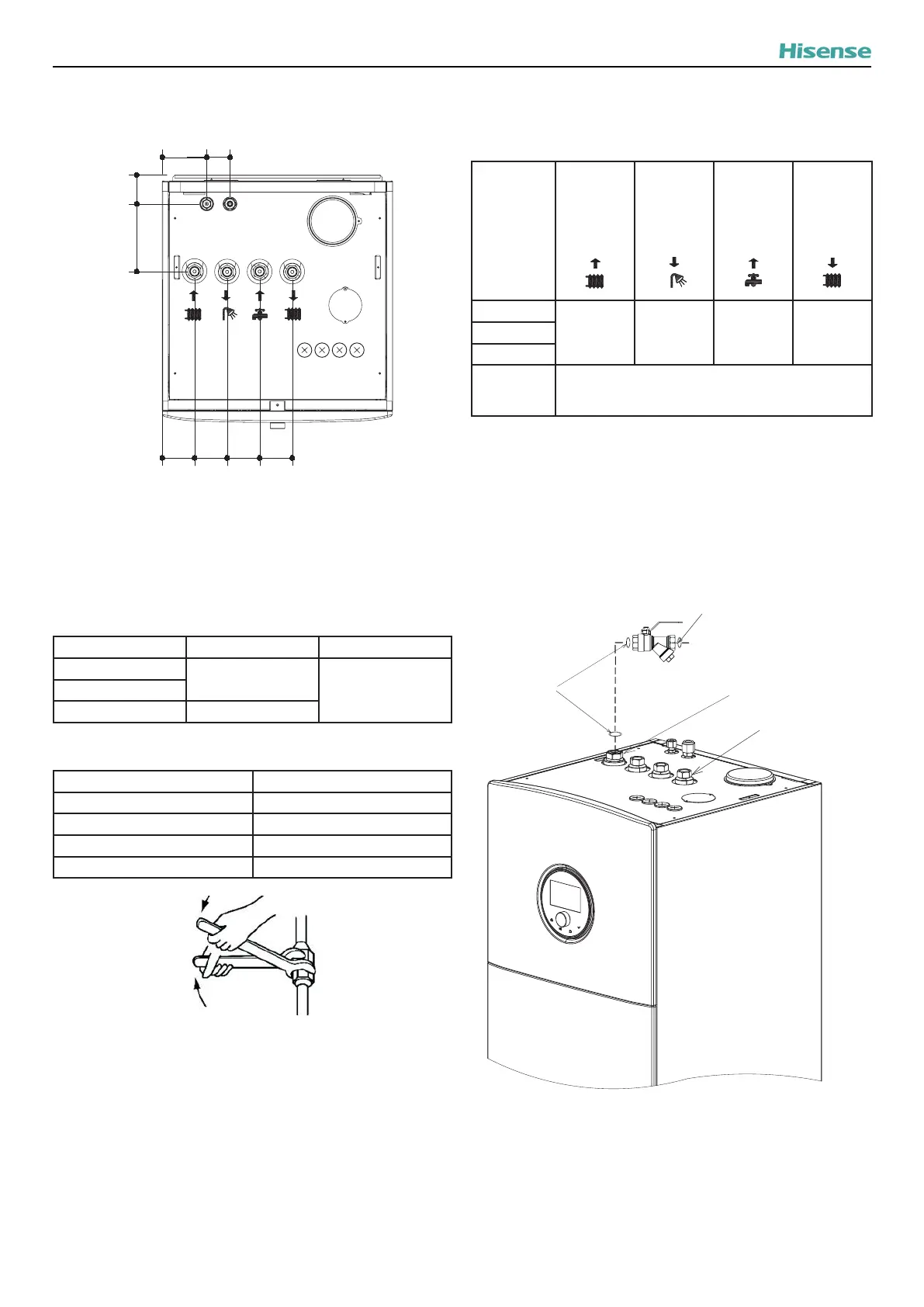 Hisense