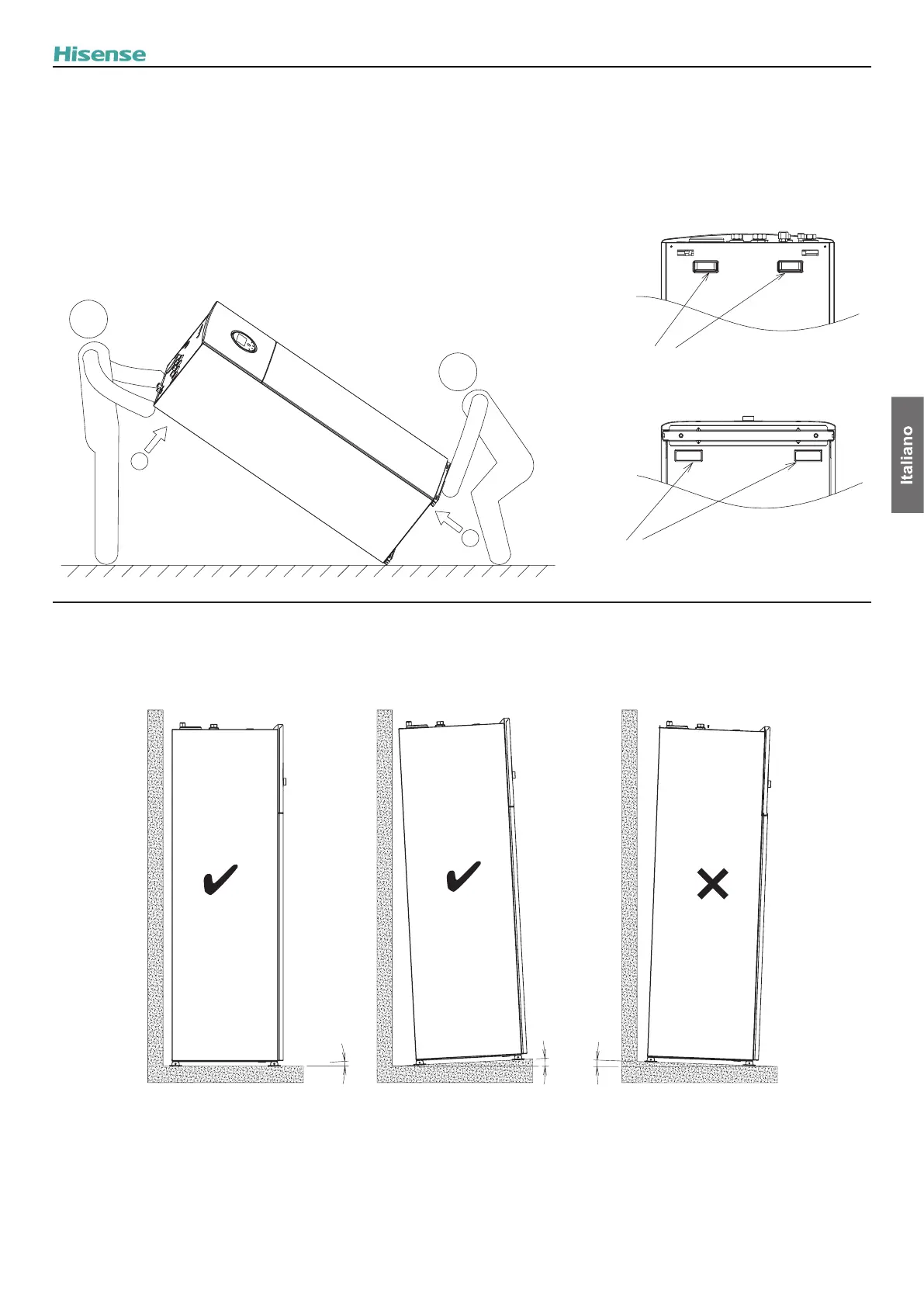 Hisense

Italiano