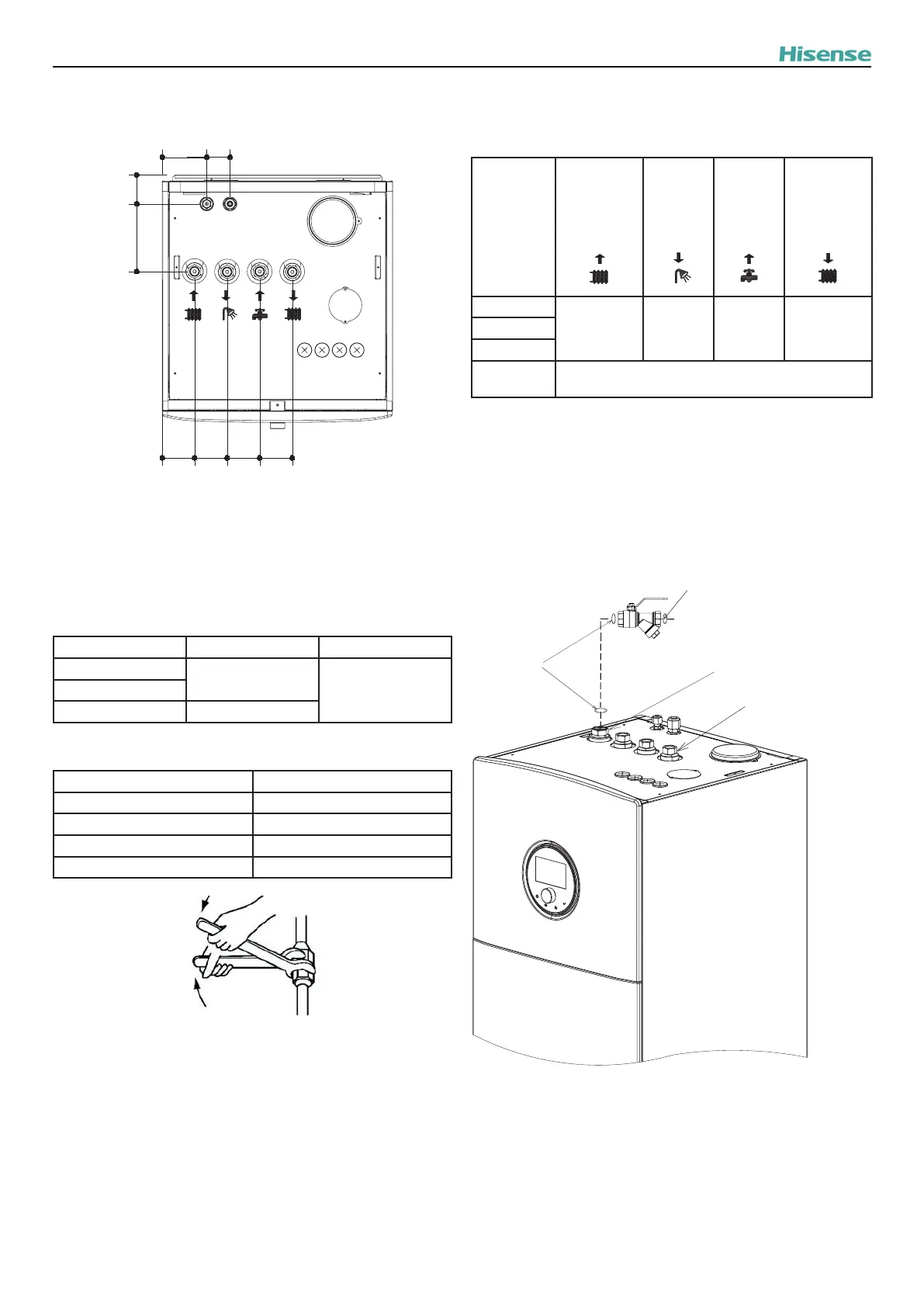 Hisense