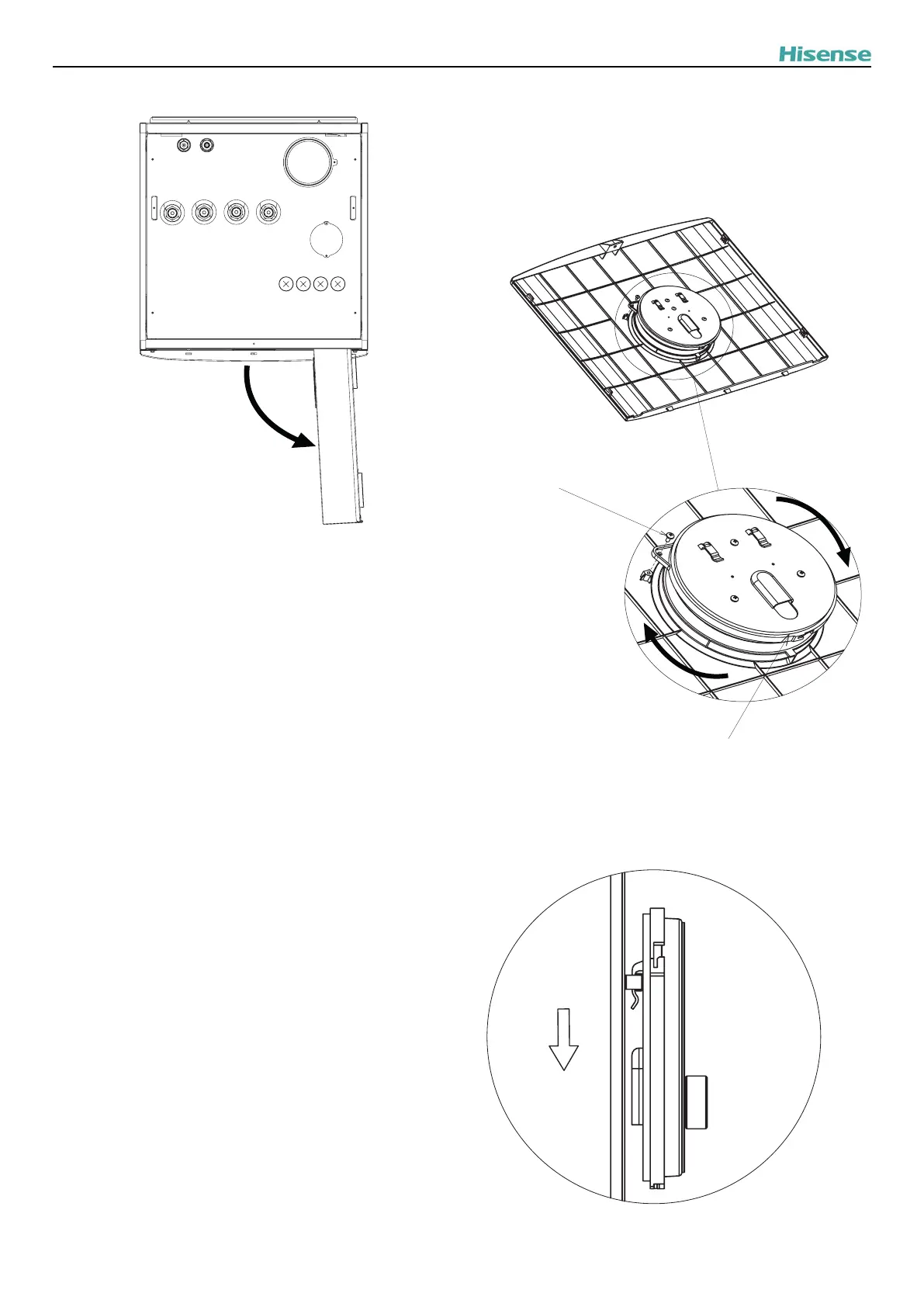 Hisense