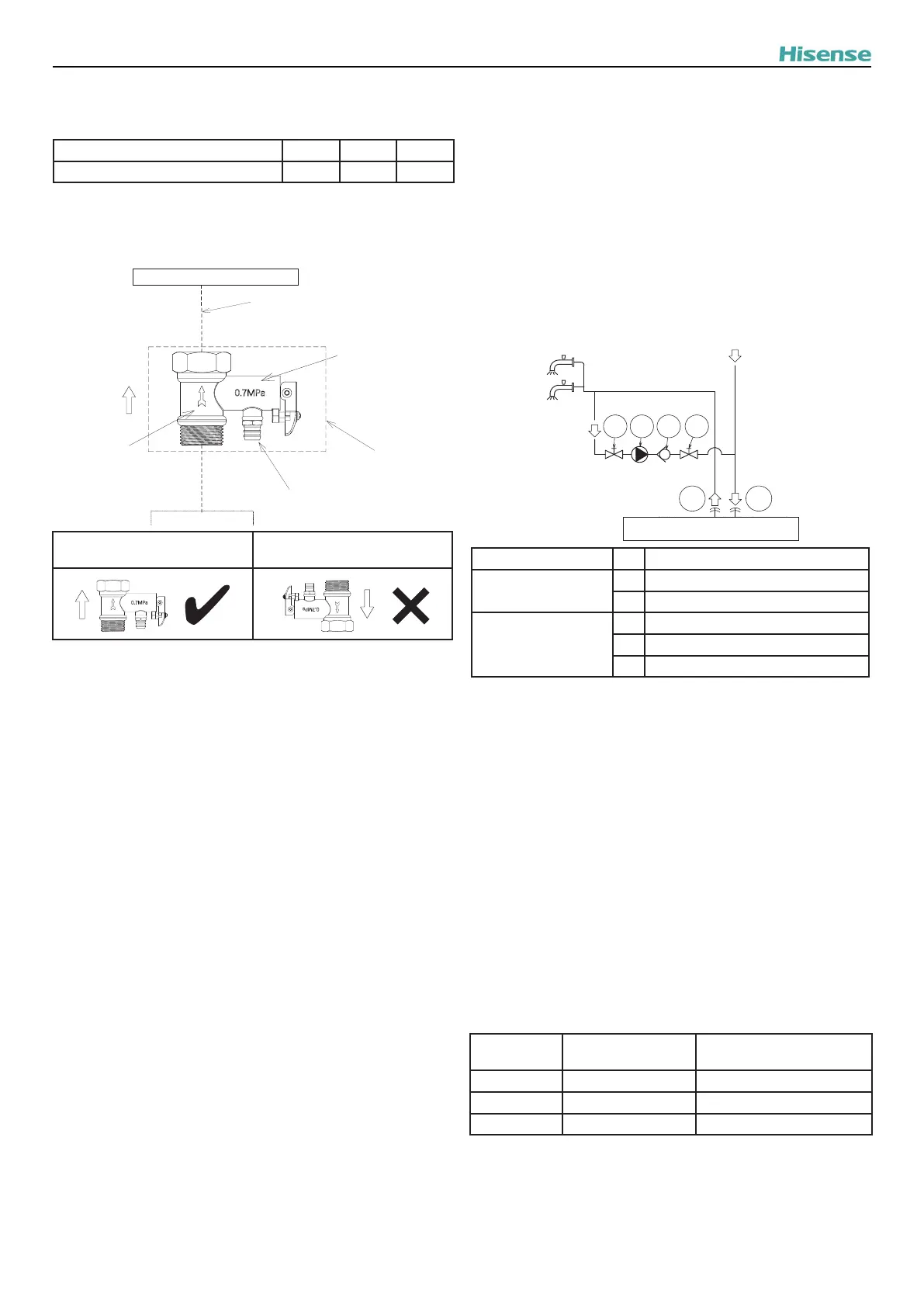 Hisense

0.7MPa

0.7MPa

0.7MPa