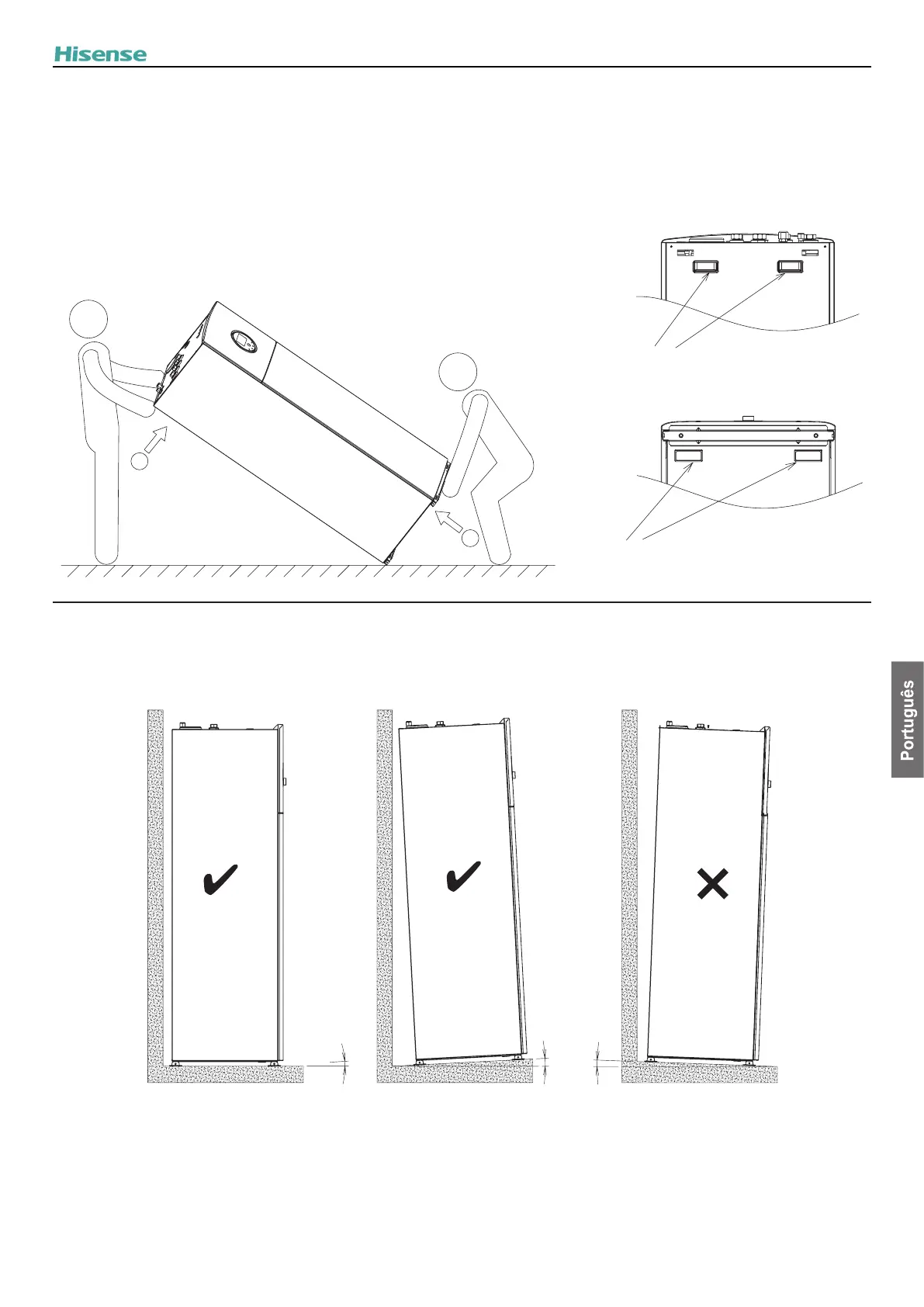 Hisense

Português