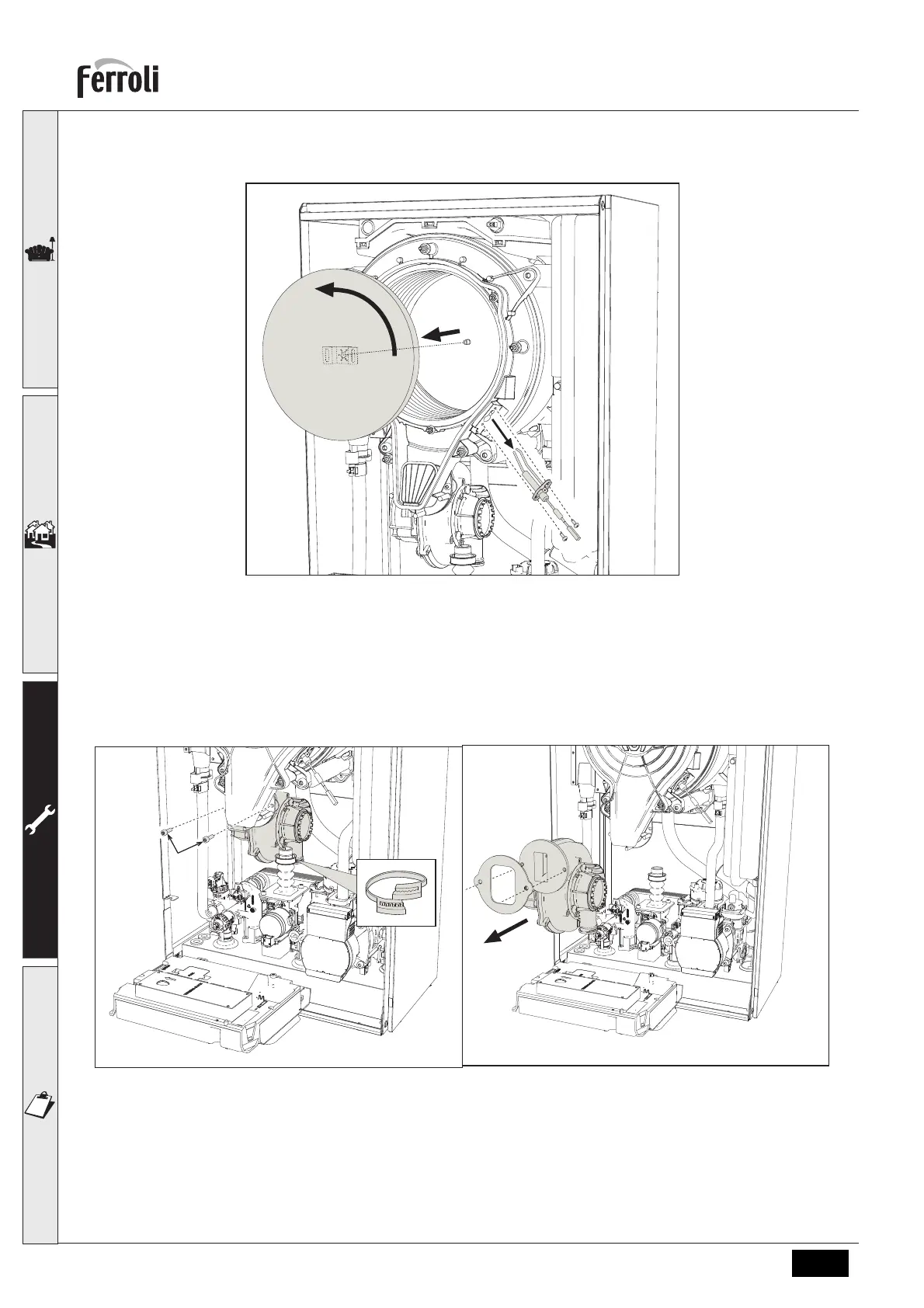 ferroli