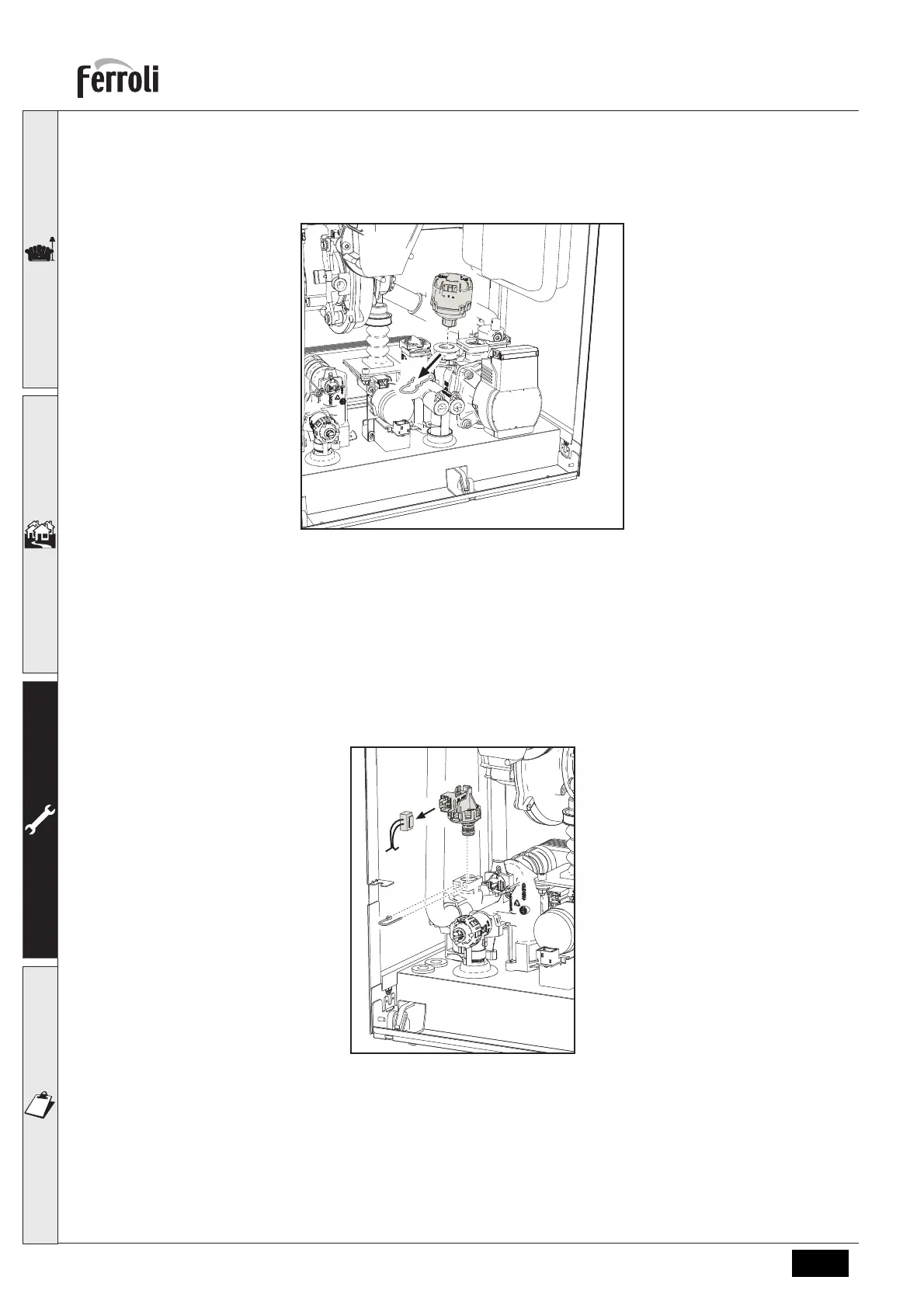 ferroli