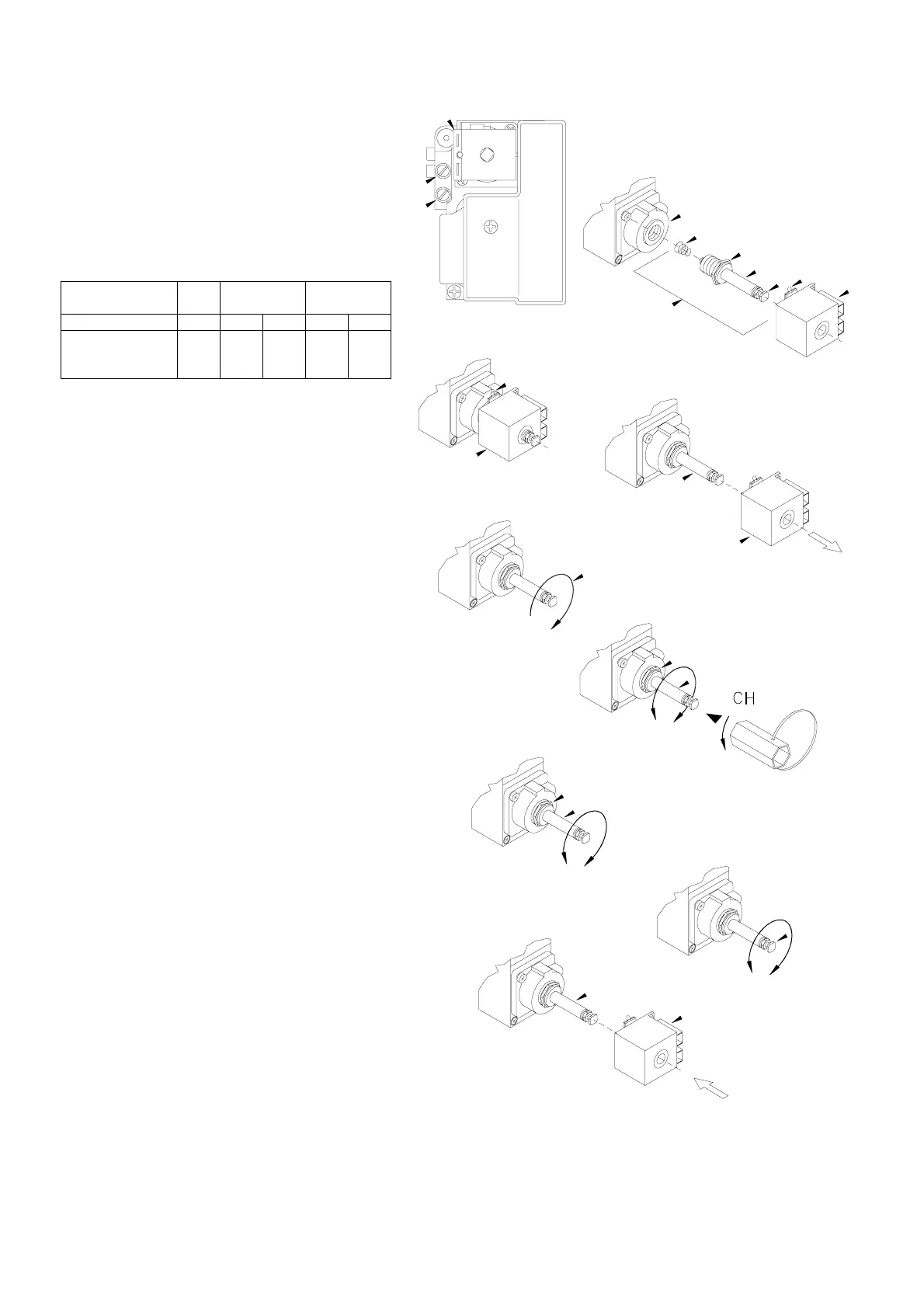 CH