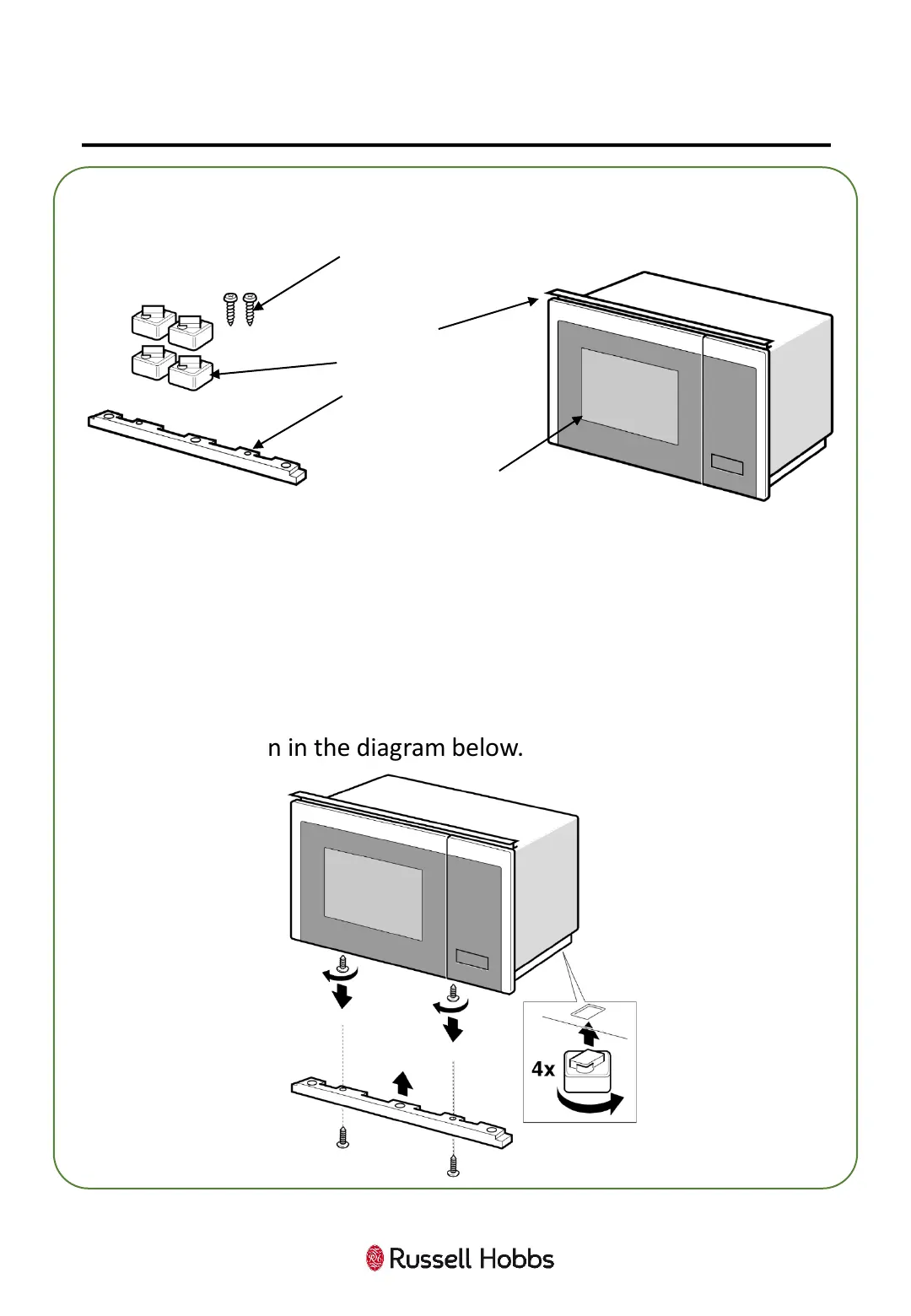 n in the diagram below.

4x

Russell Hobbs