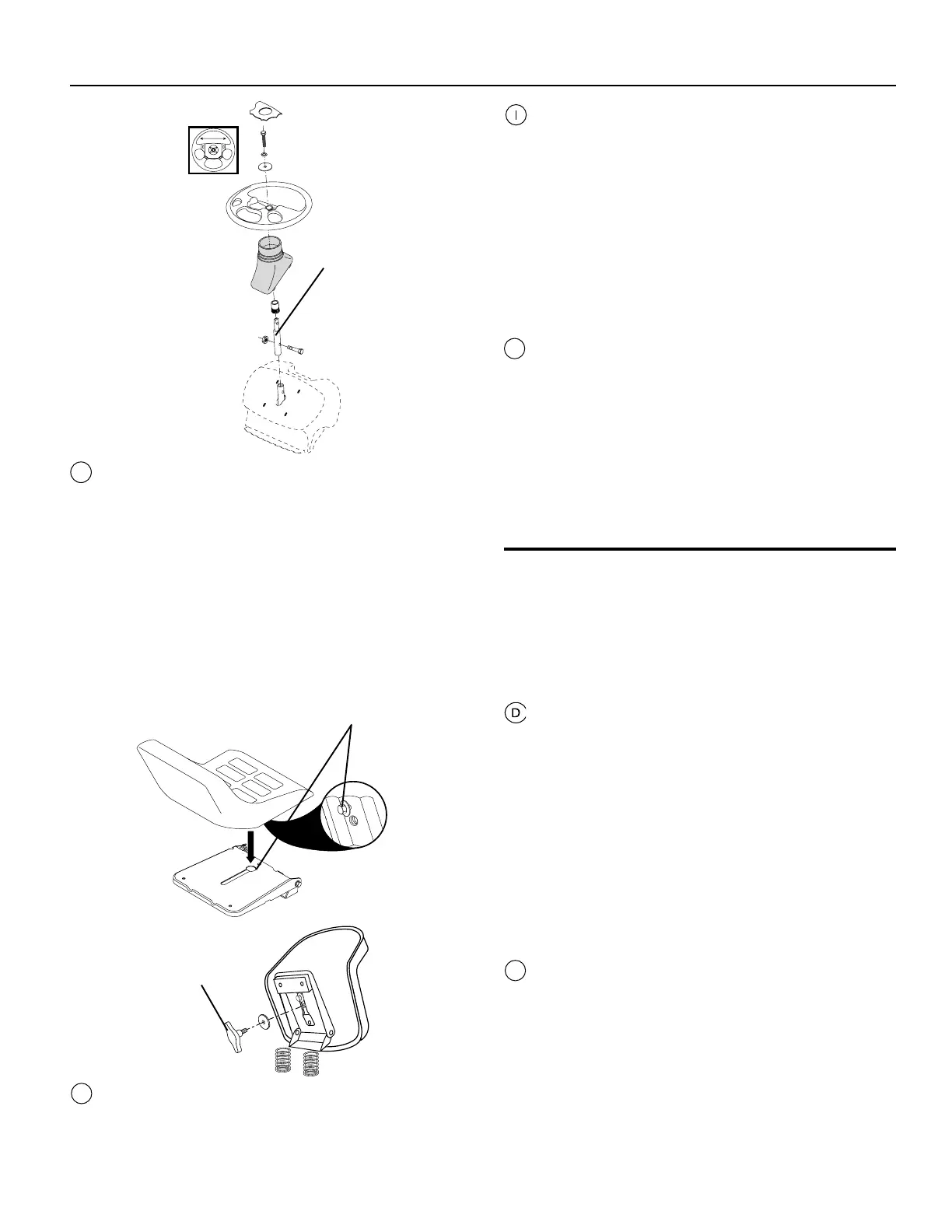 I

D