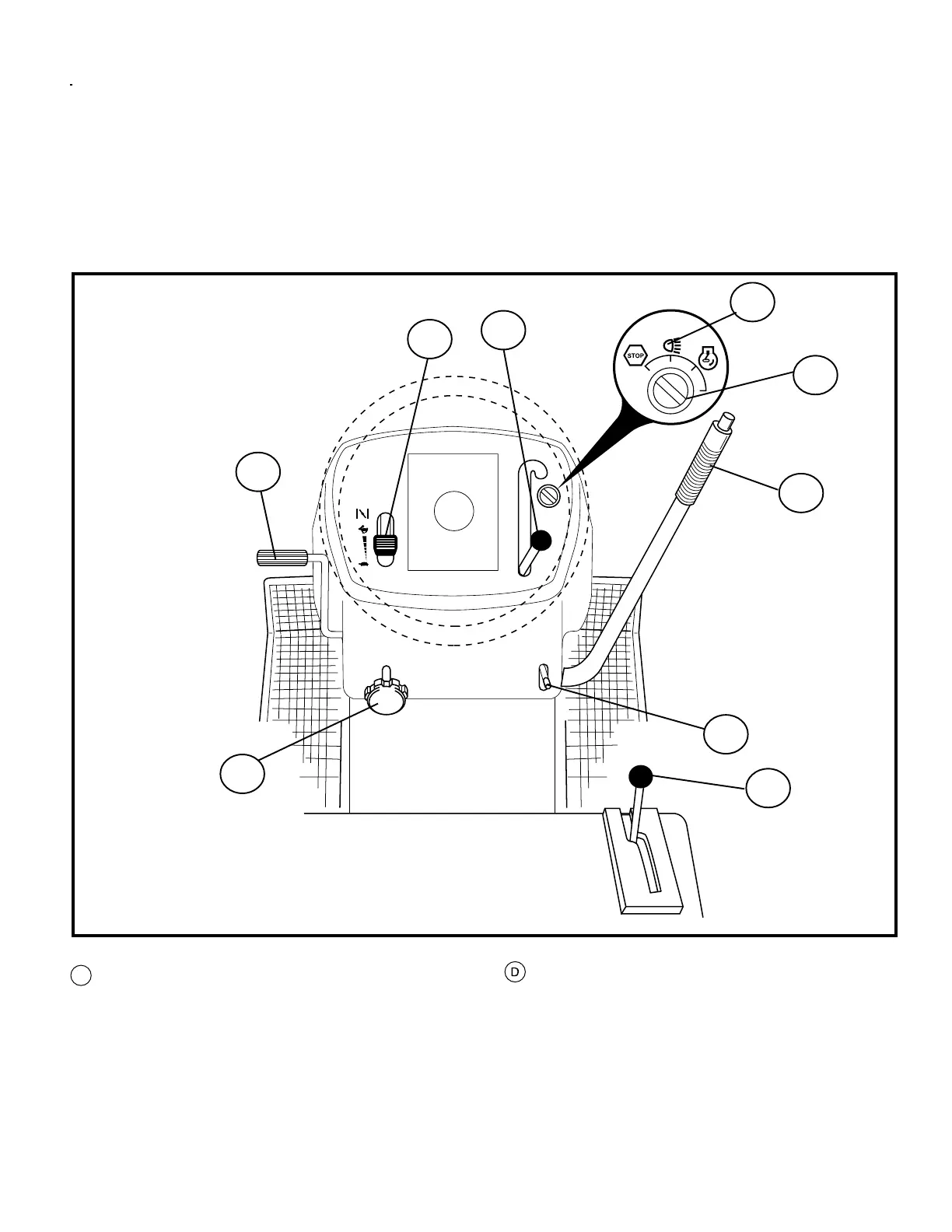 STOP

D