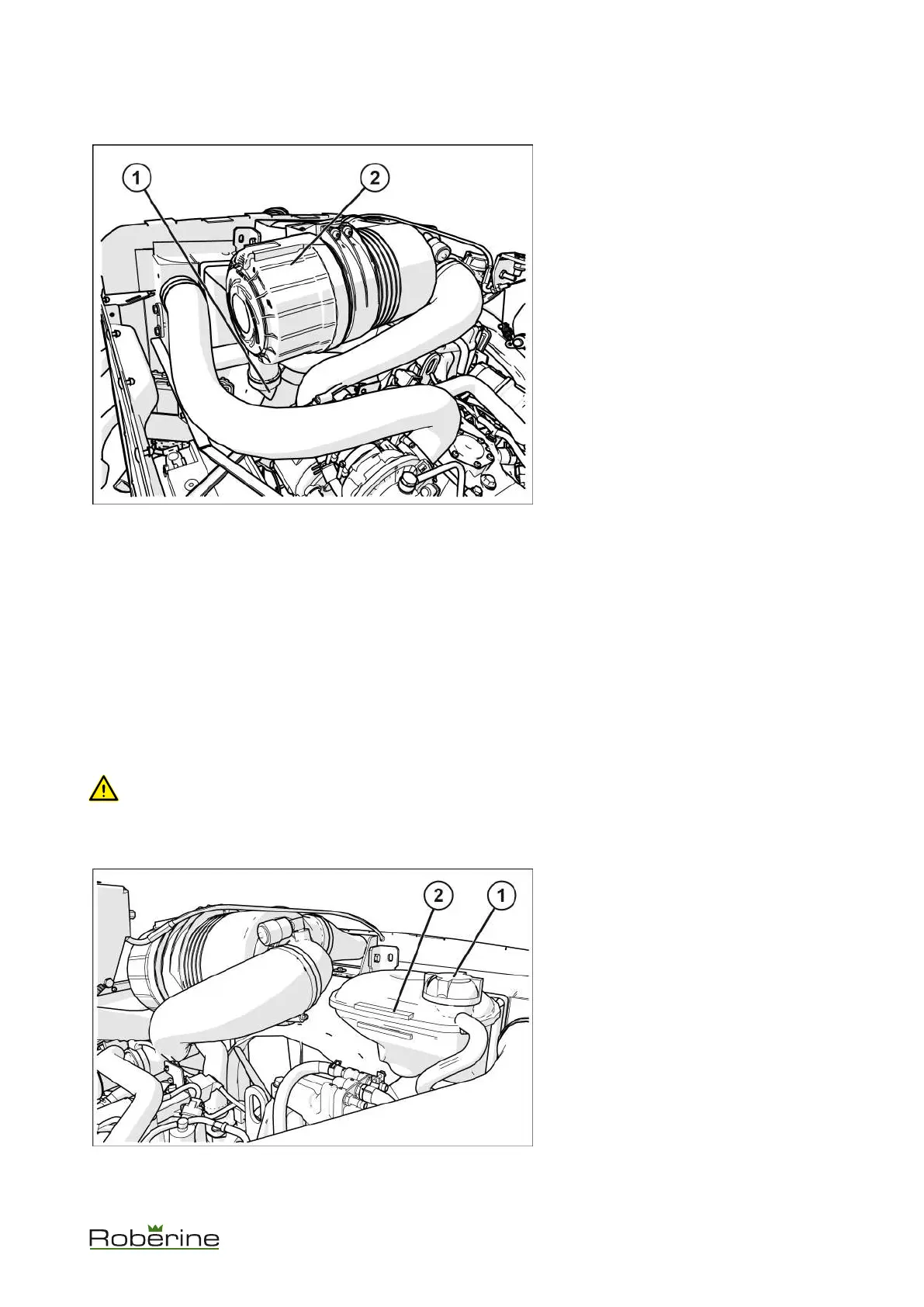 1
2

2
1

Roberine