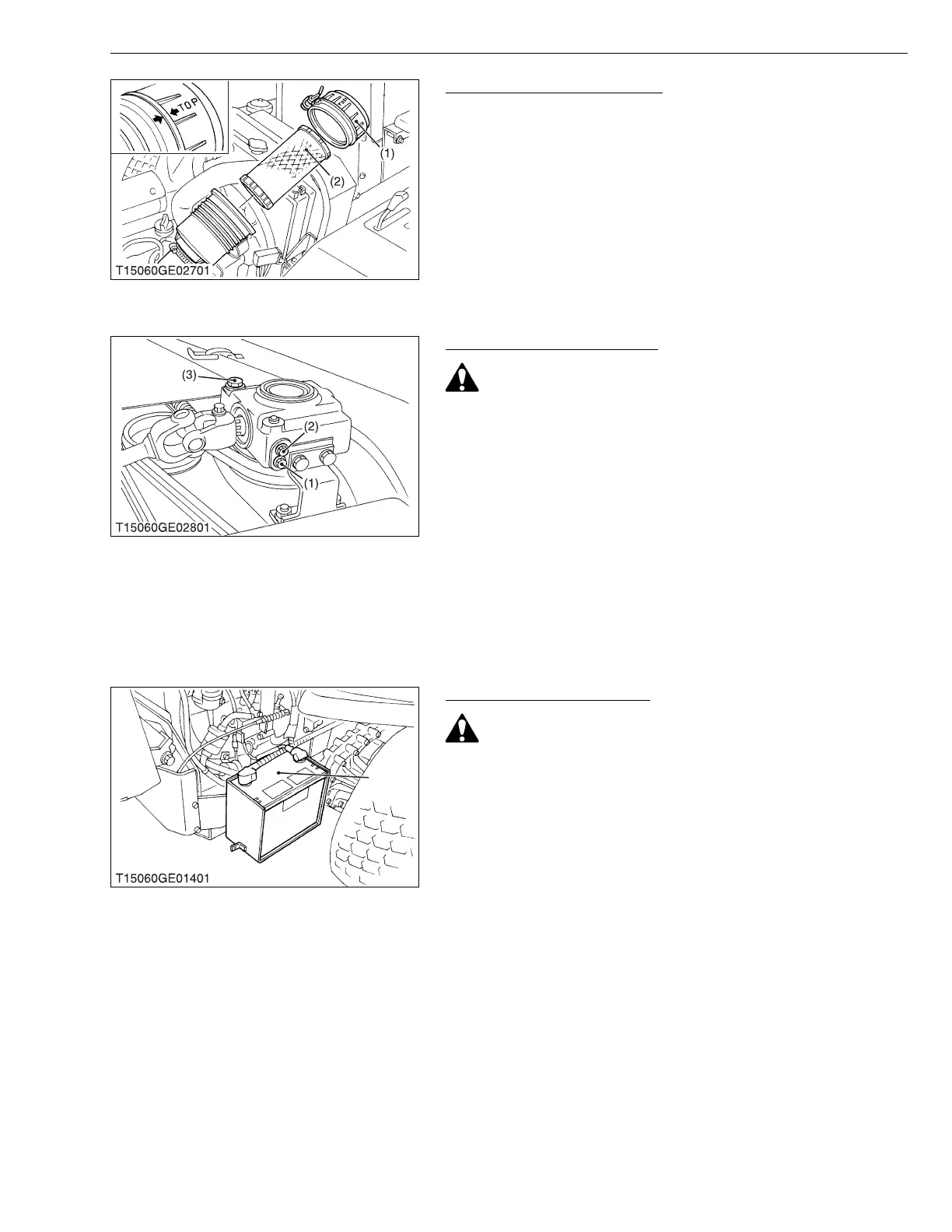 TOP

(1)

(2)

T15060GE02701

(3)

(2)

(1)

T15060GE02801

T15060GE01401