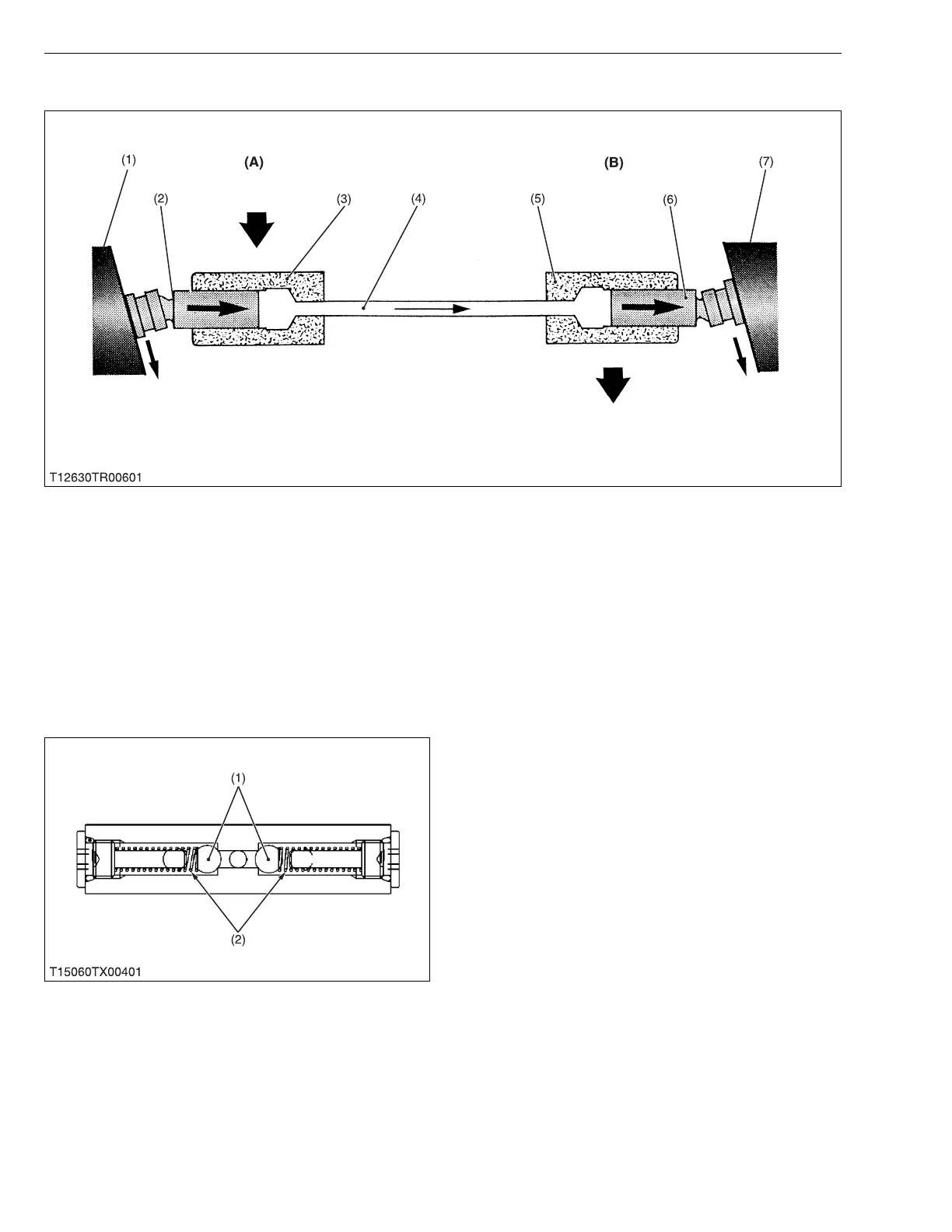 (1)
(A)
(B)
(7)
(2)
(3)
(4)
(5)
(6)
T12630TR00601

(1)
(2)
T15060TX00401