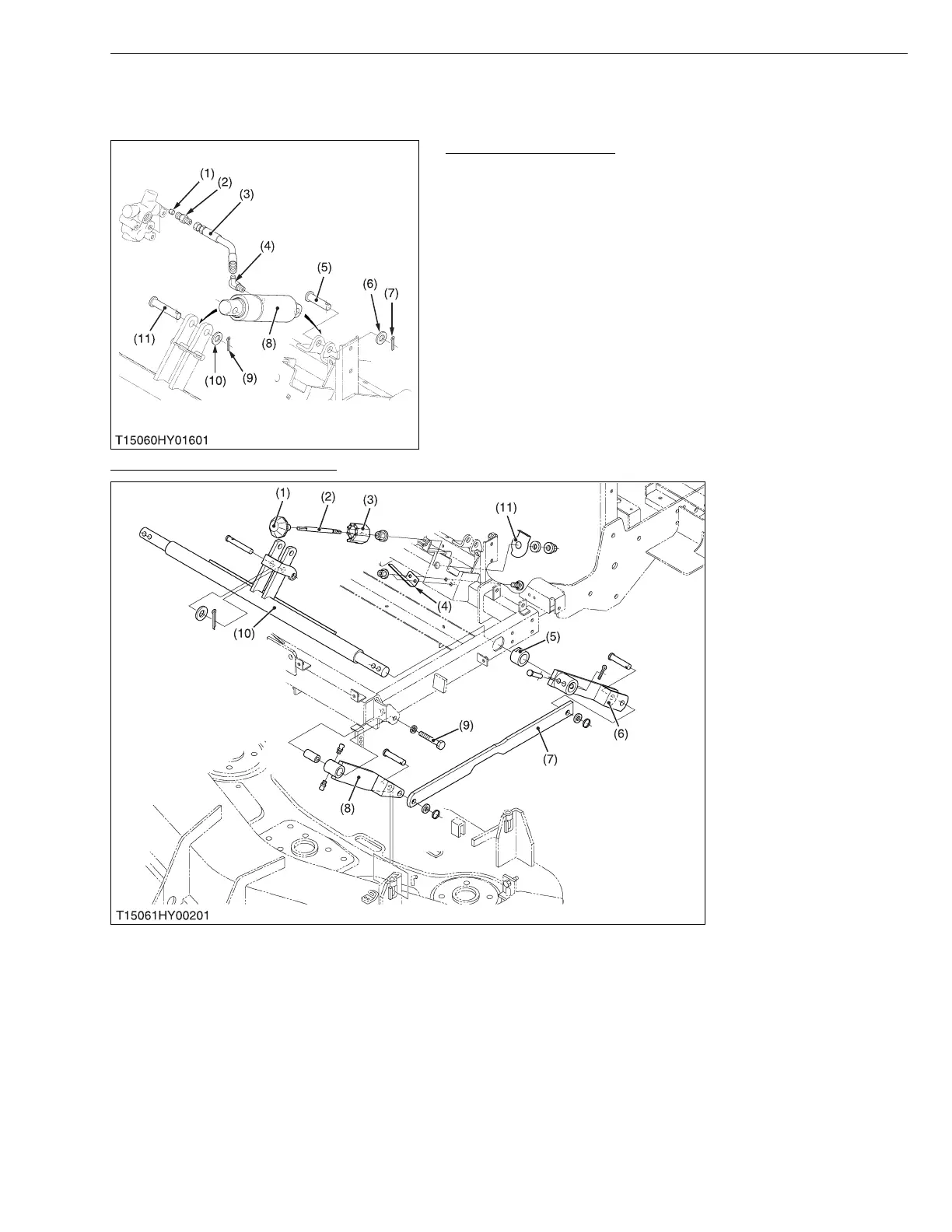 (1)
(2)
(3)
(4)
(5)
(6)
(7)
(11)
(8)
(10)
(9)
T15060HY01601

(1)
(2)
(3)
(11)
(4)
(10)
(5)
(9)
(6)
(7)
(8)
T15061HY00201