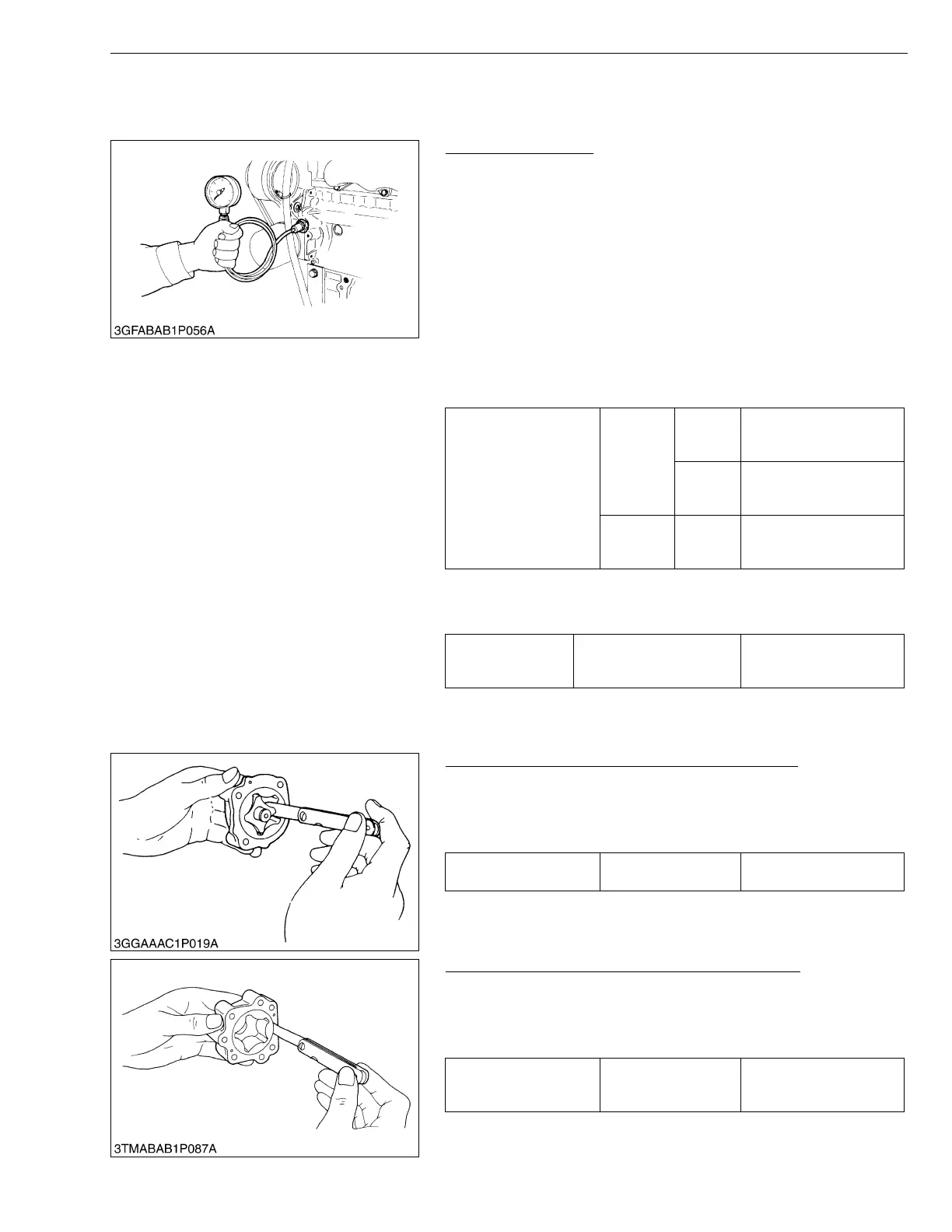 3GFABAB1P056A

3GGAAAC1P019A

3TMABAB1P087A