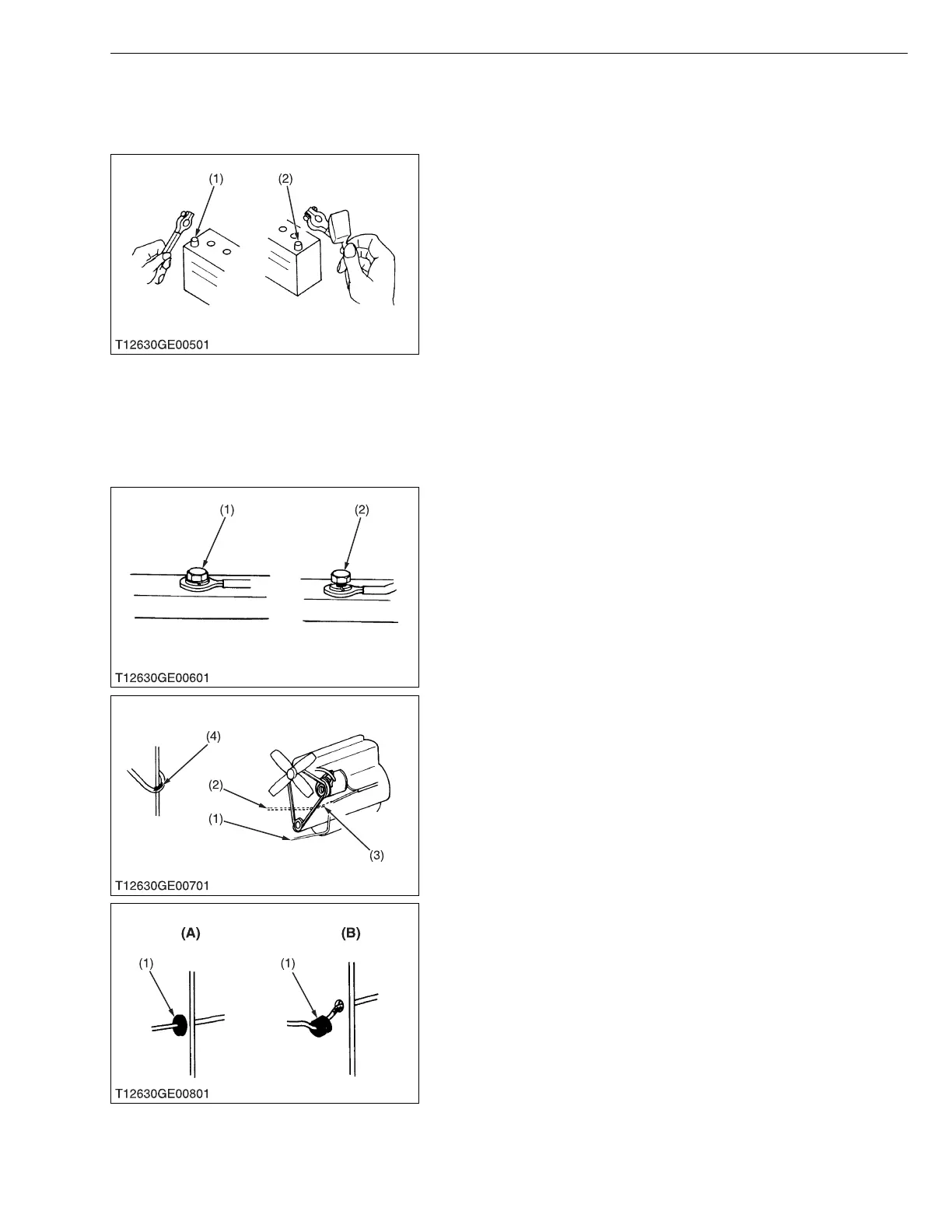 (1)
(2)
T12630GE00501

(1)
(2)
T12630GE00601

(4)
(2)
(1)
(3)
T12630GE00701

(A)
(B)
(1)
(1)
T12630GE00801