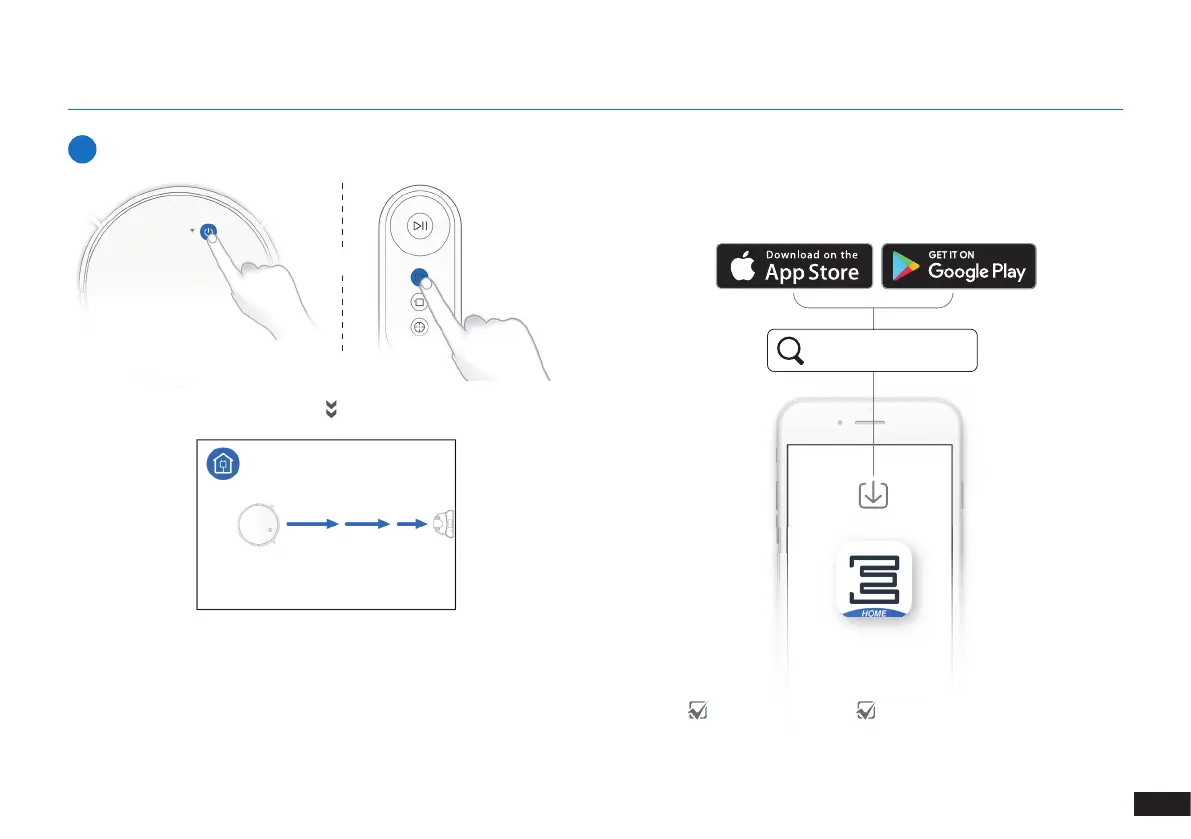 Download on the
App Store

GET IT ON
Google Play

HOME