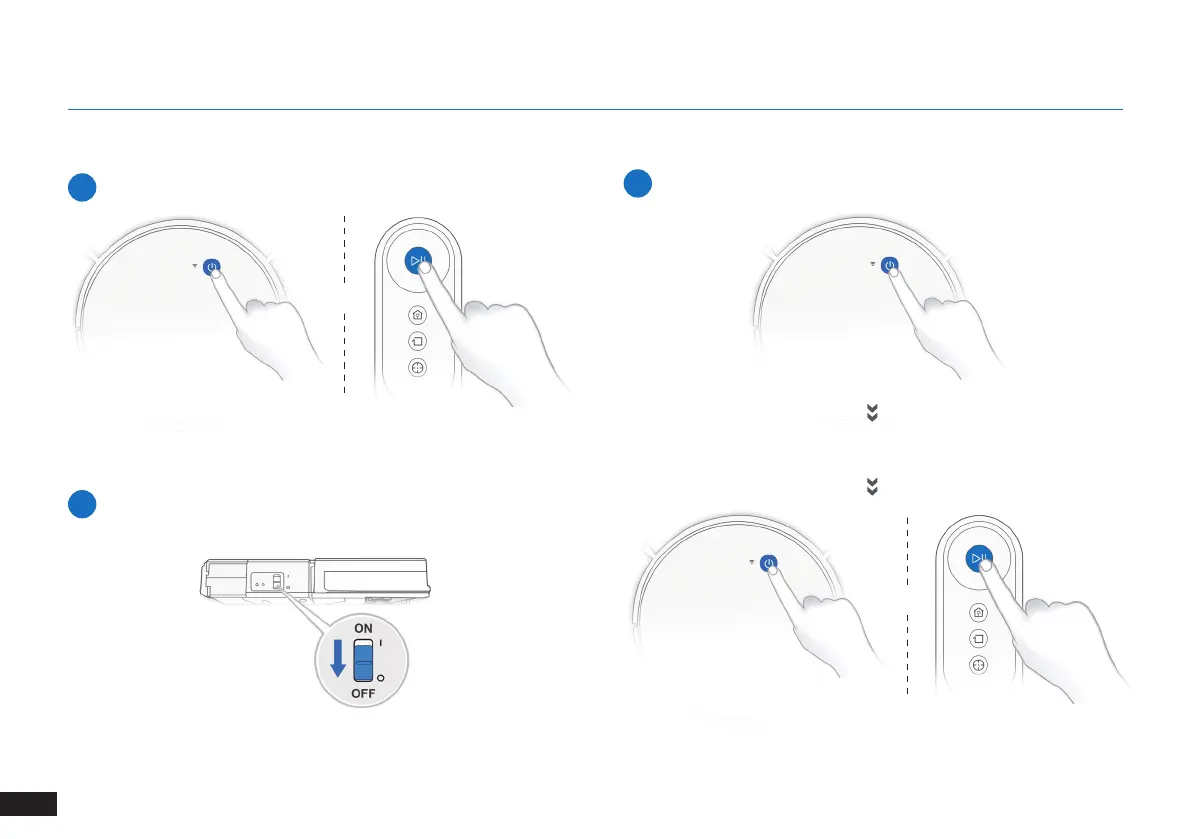 ON
I
O
OFF