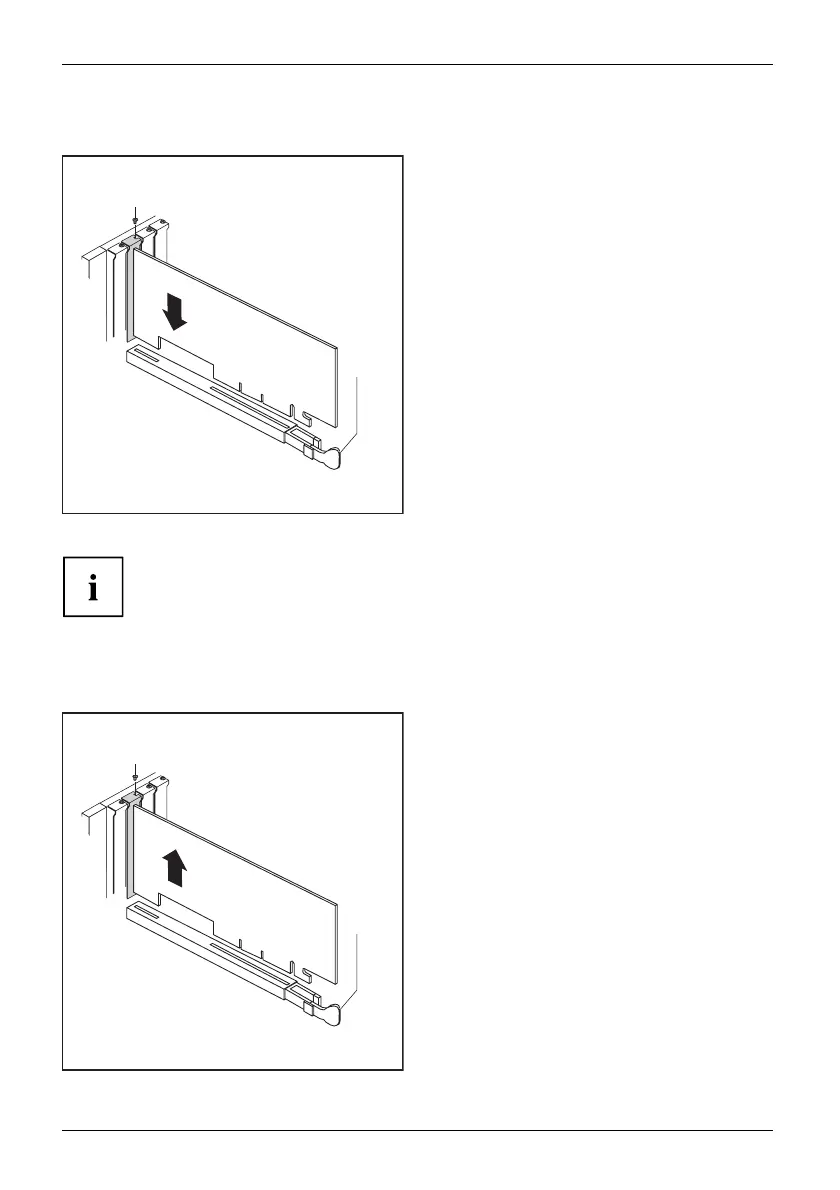 i