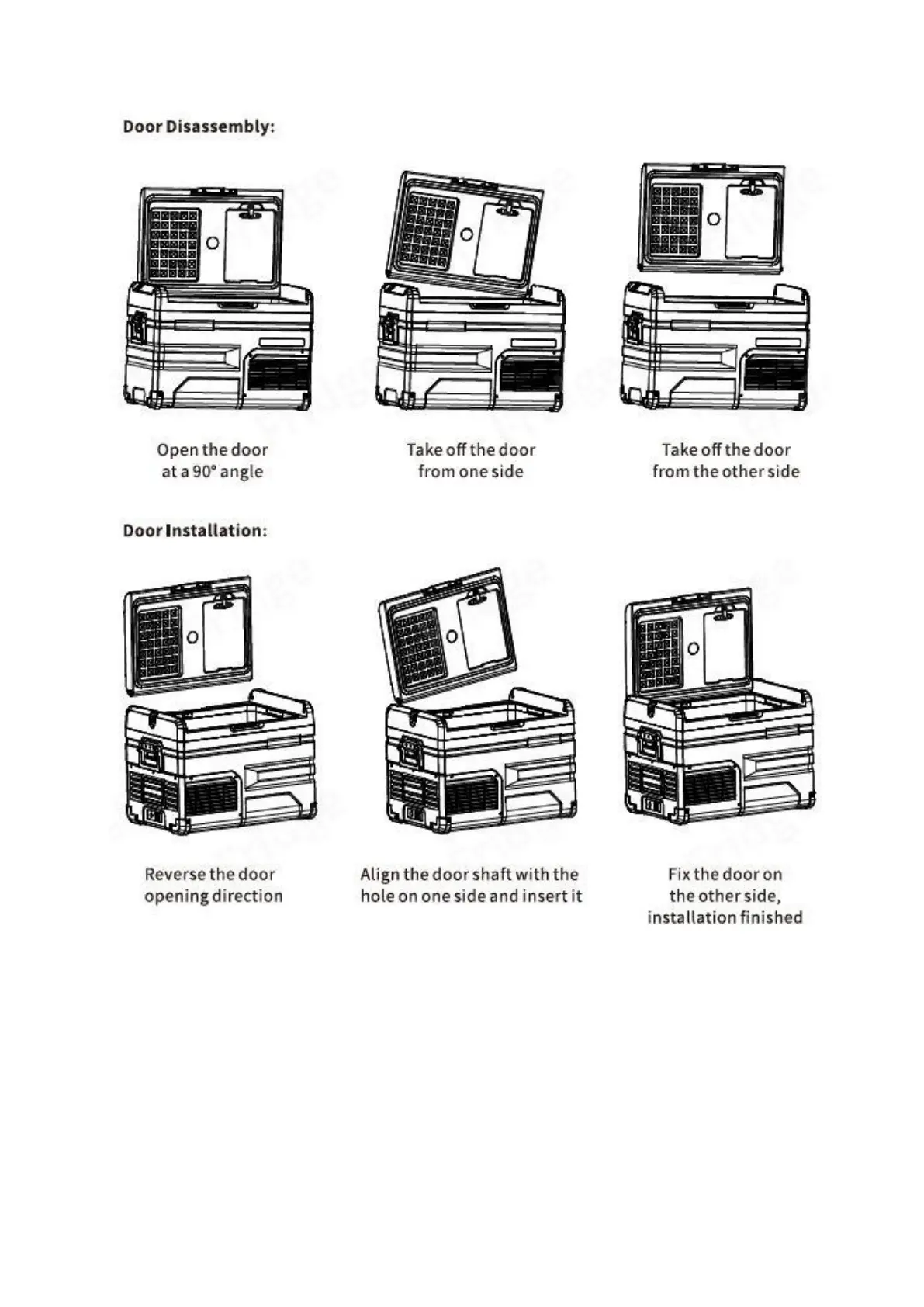 Door Disassembly:

Open the door at a 90° angle

Take off the door from one side

Take off the door from the other side

Door Installation:

Reverse the door opening direction

Align the door shaft with the hole on one side and insert it

Fix the door on the other side, installation finished