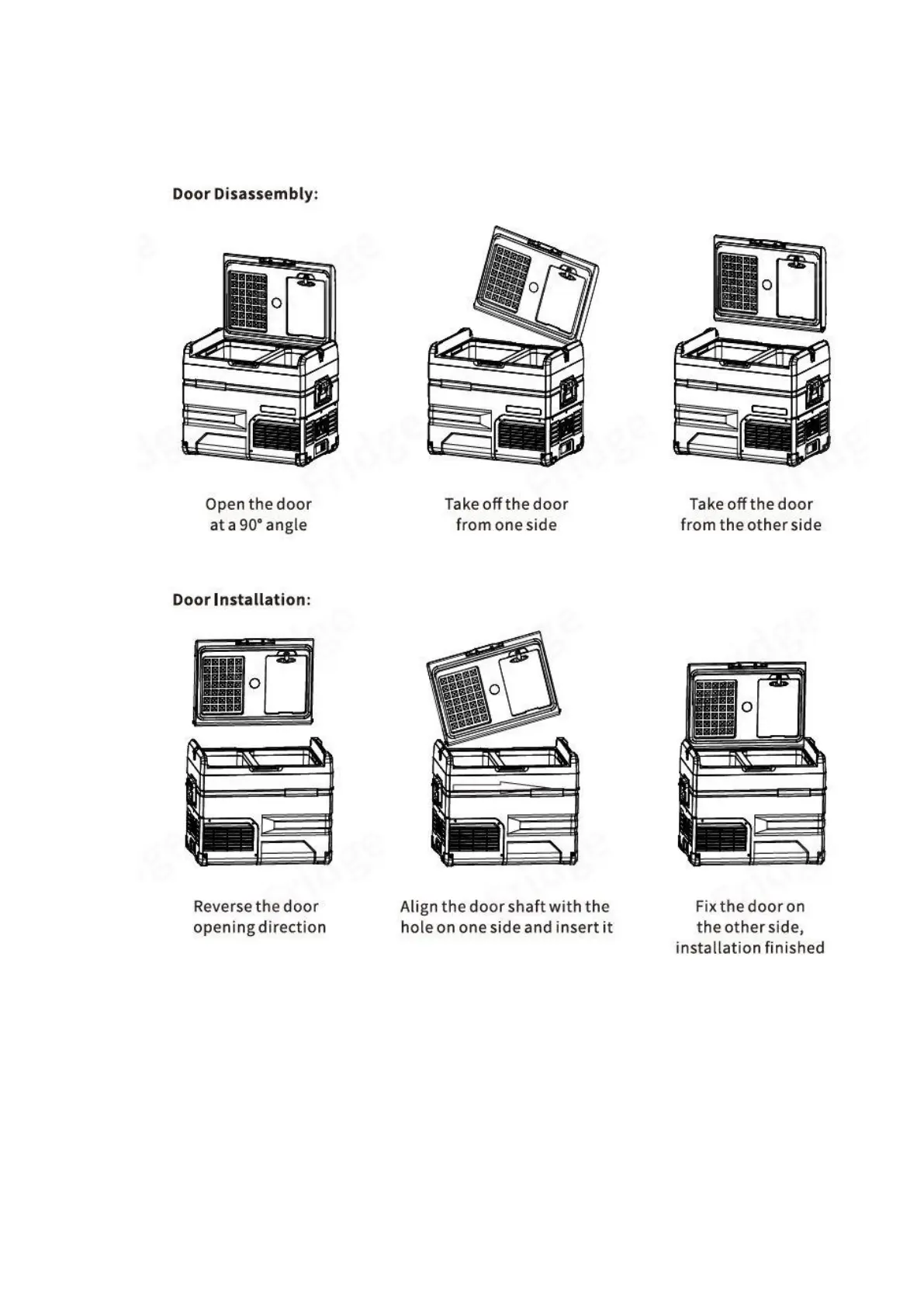 Door Disassembly:

Open the door at a 90° angle

Take off the door from one side

Take off the door from the other side

Door Installation:

Reverse the door opening direction

Align the door shaft with the hole on one side and insert it

Fix the door on the other side, installation finished