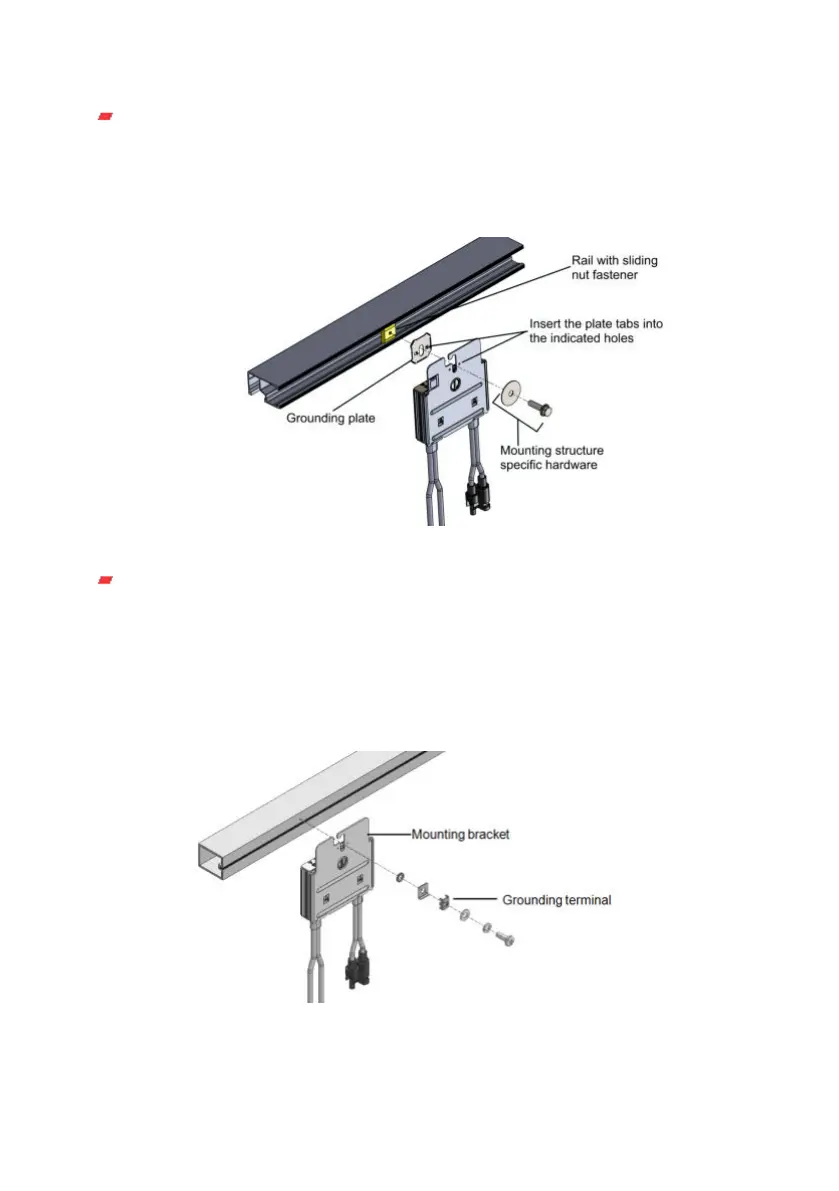 Rail with sliding nut fastener

Insert the plate tabs into the indicated holes

Grounding plate

Mounting structure specific hardware

Mounting bracket

Grounding terminal