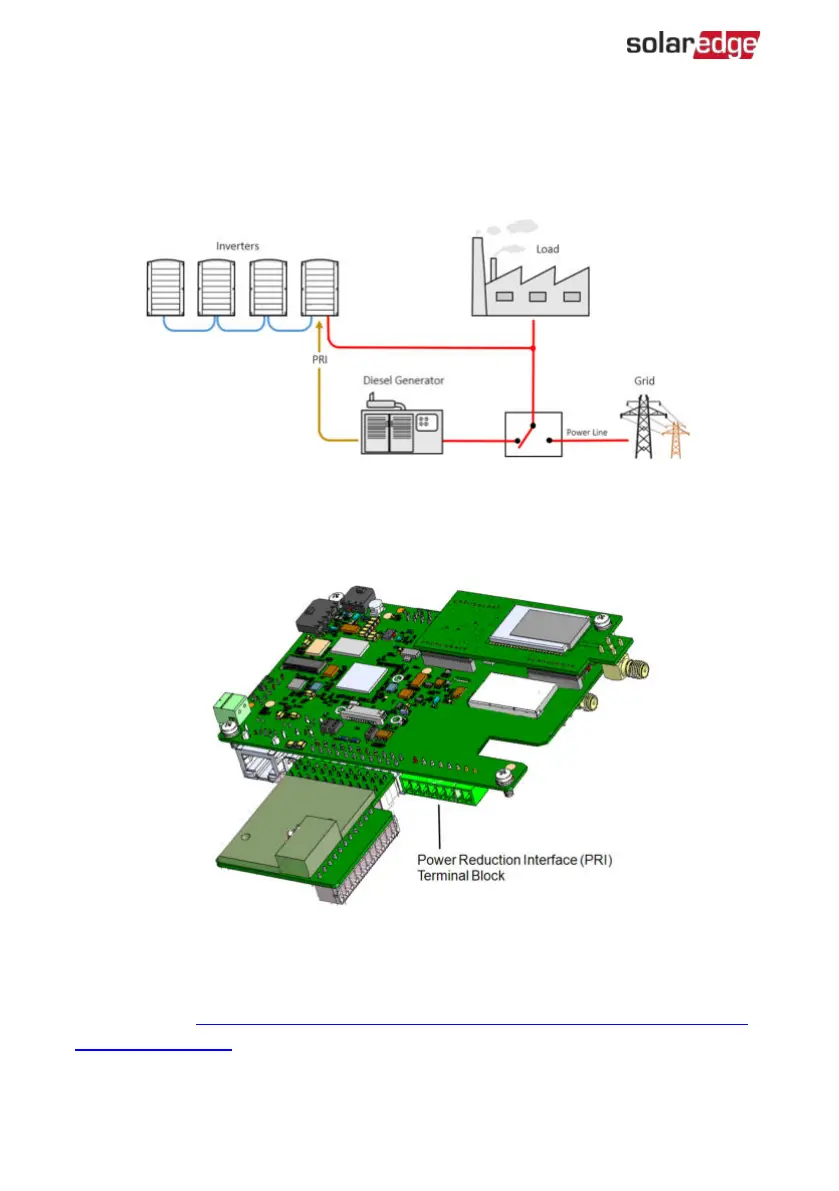 solaredge

Inverters

Load

PRI

Diesel Generator

Grid

Power Line

Power Reduction Interface (PRI) Terminal Block