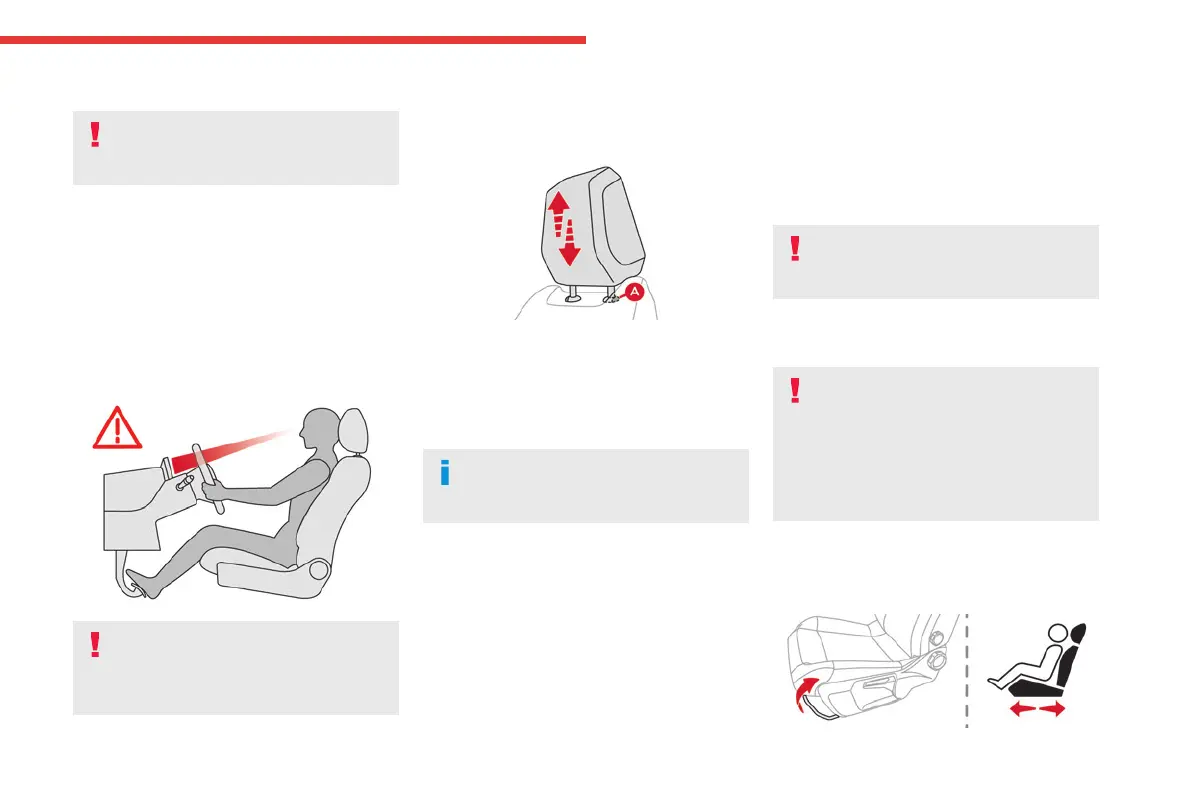 A