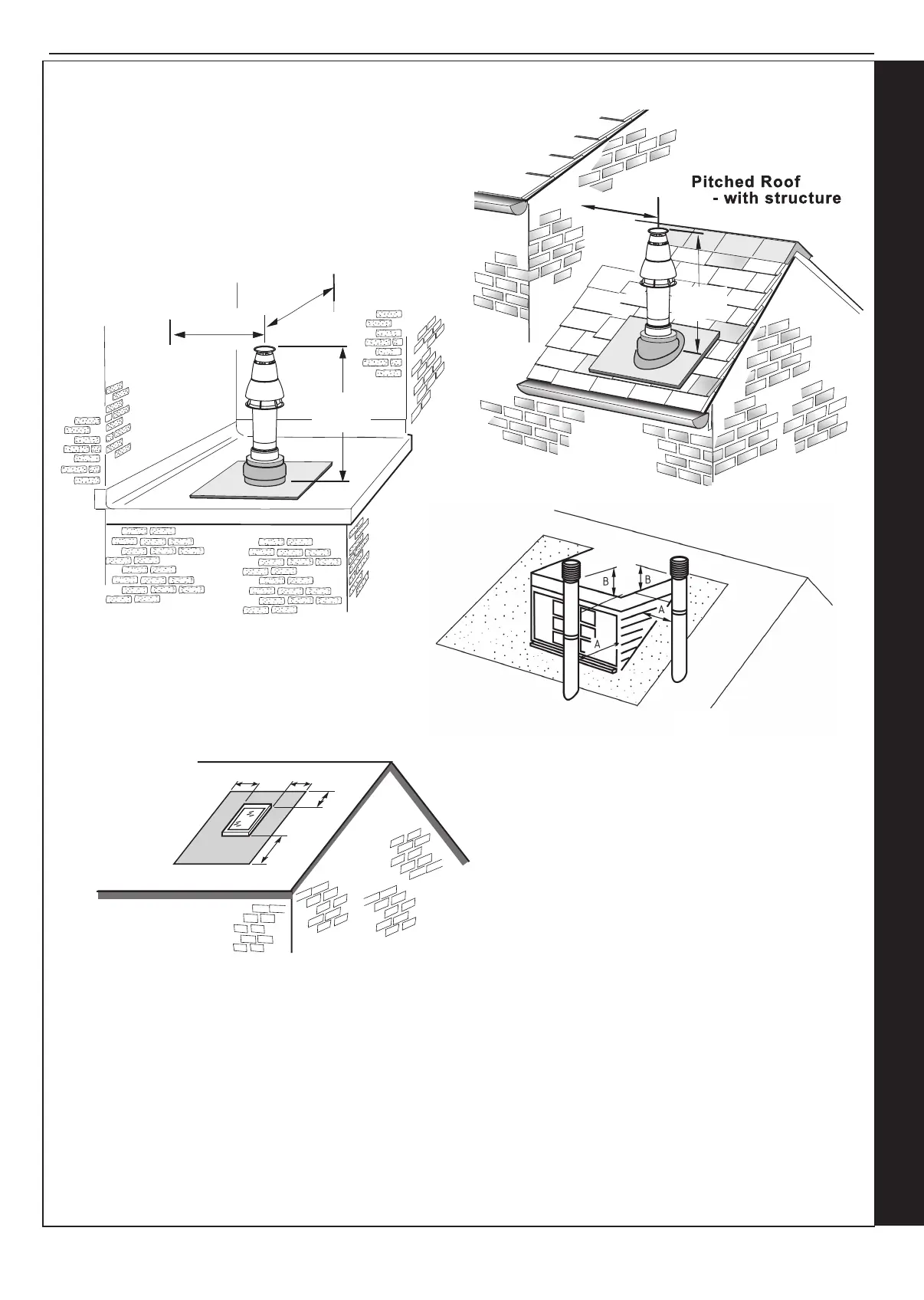 Pitched Roof
- with structure

B
B
A
A