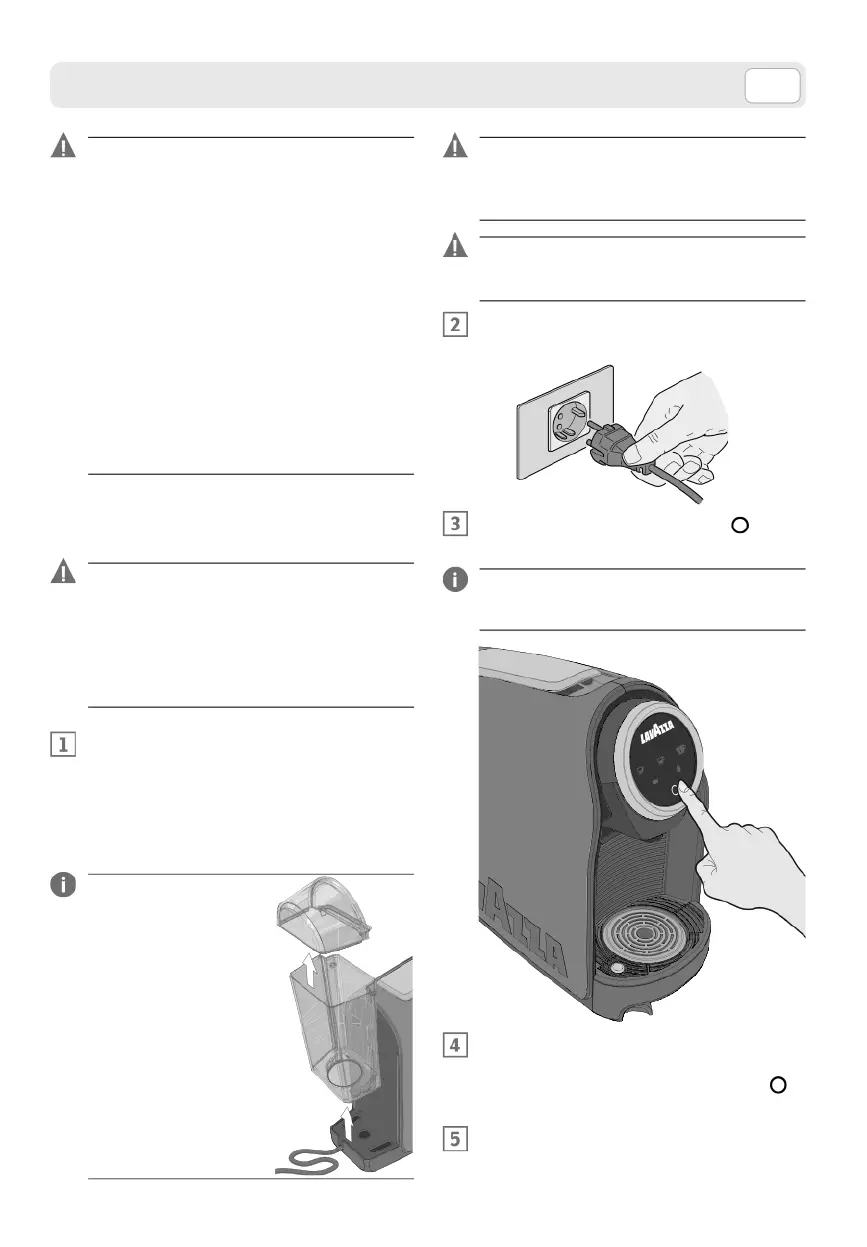 1
2
3
LAVAZZA
4
5