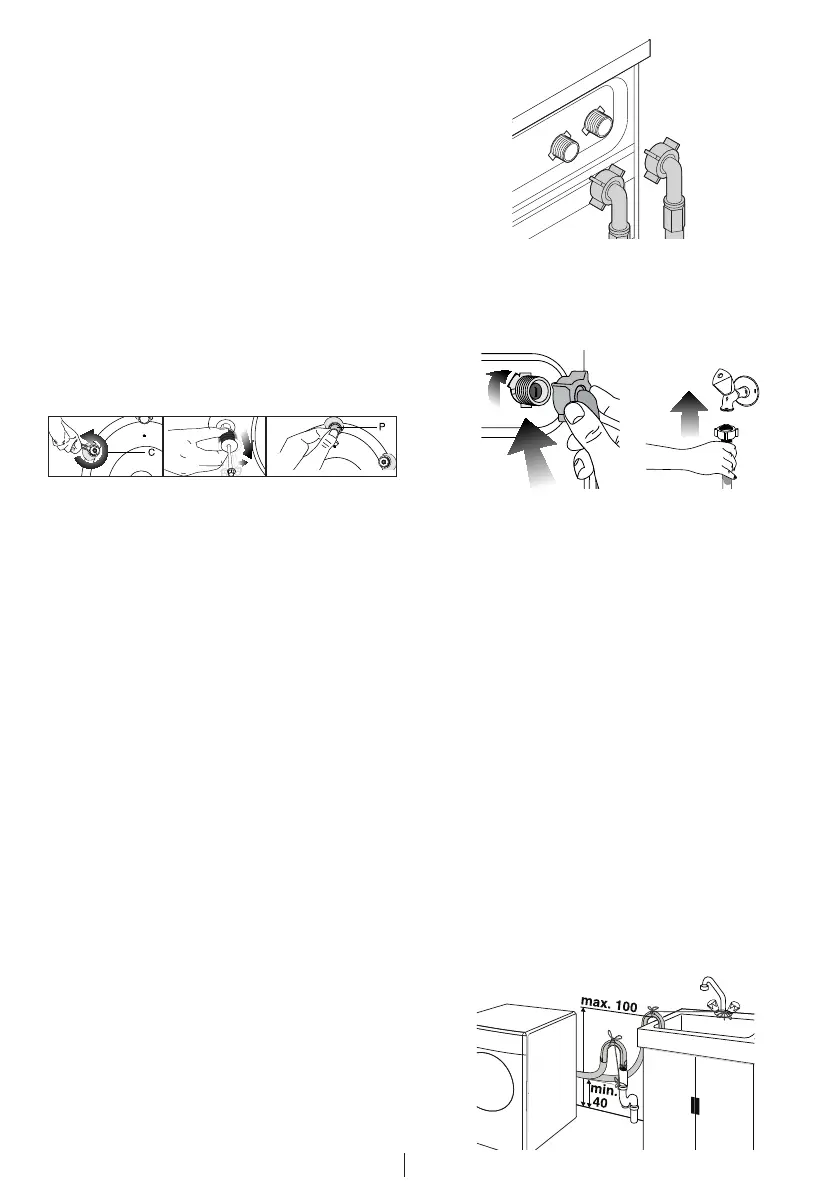 C

P

max. 100

min. 40