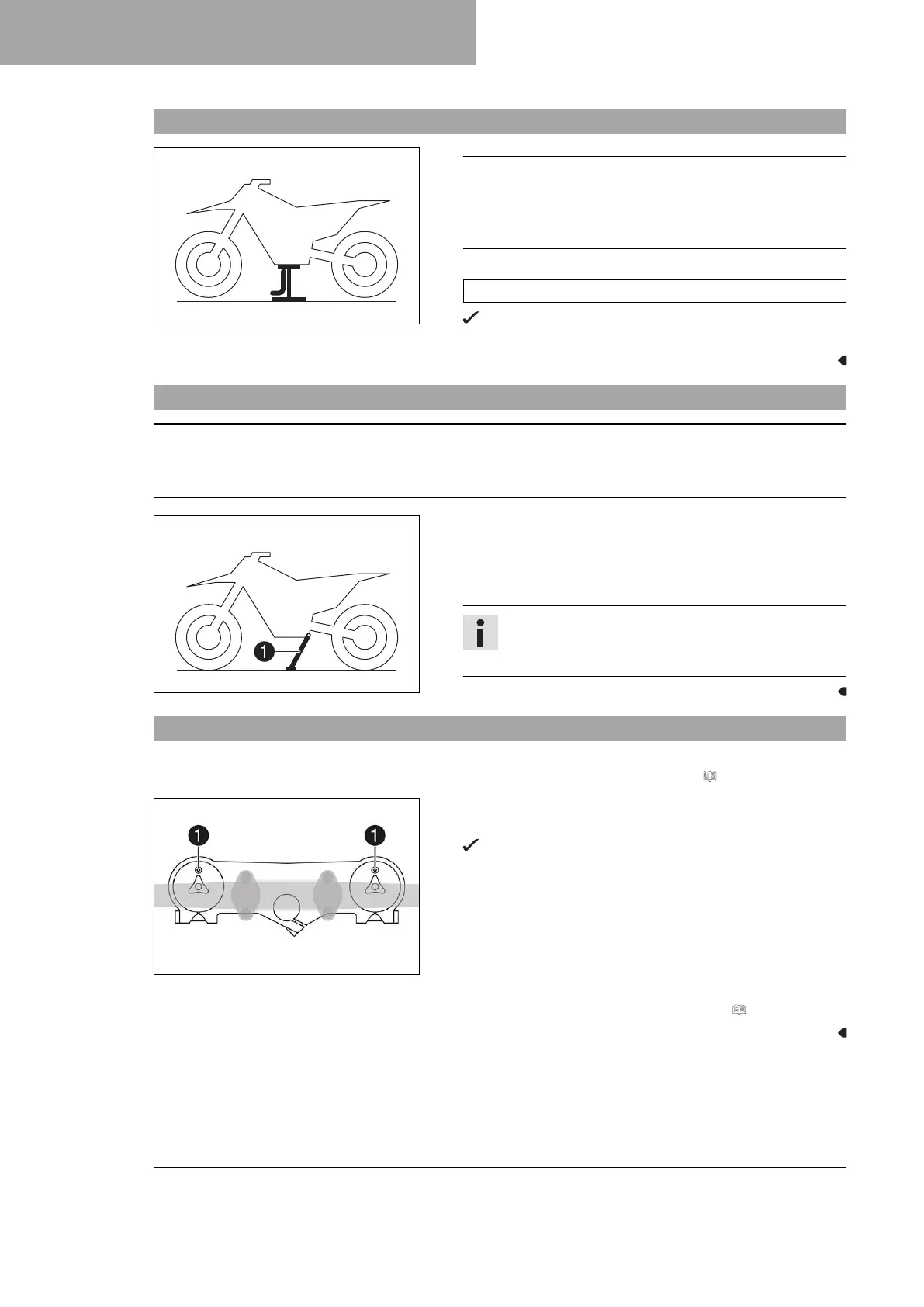 1
1
1