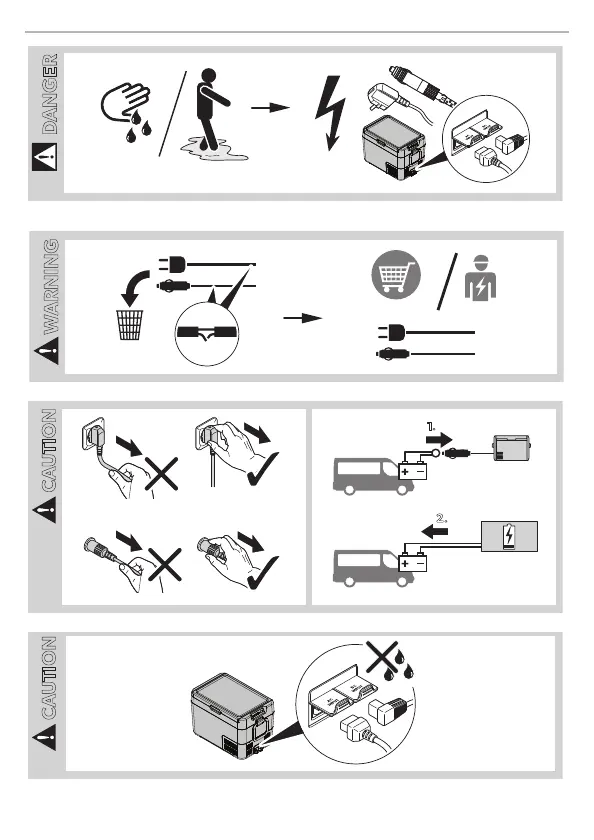 DANGER

WARNING

CAUTION

1.

2.

CAUTION