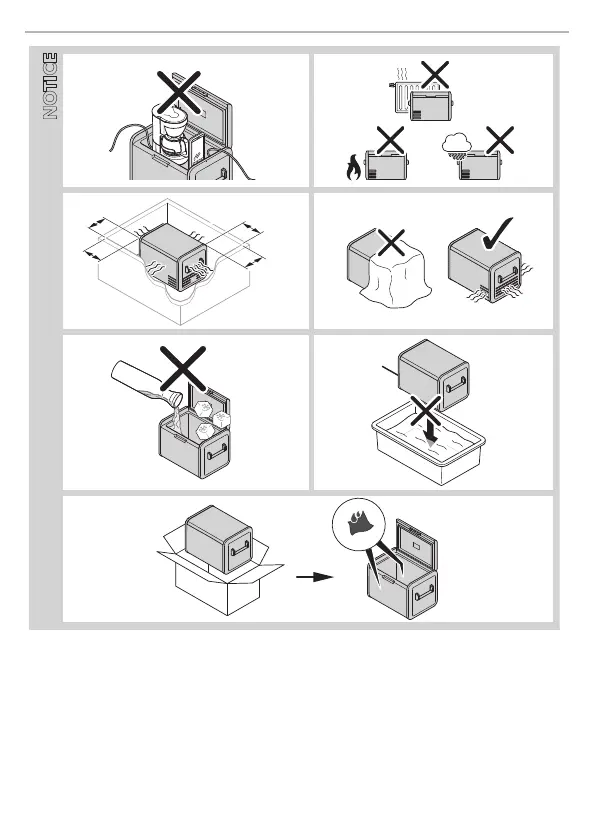 NOTICE