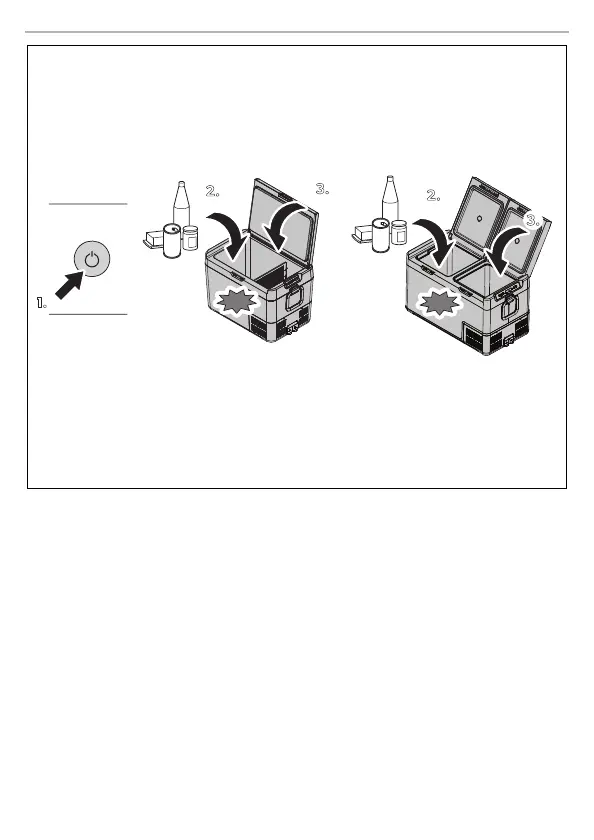 1.

2.

3.

2.

3.