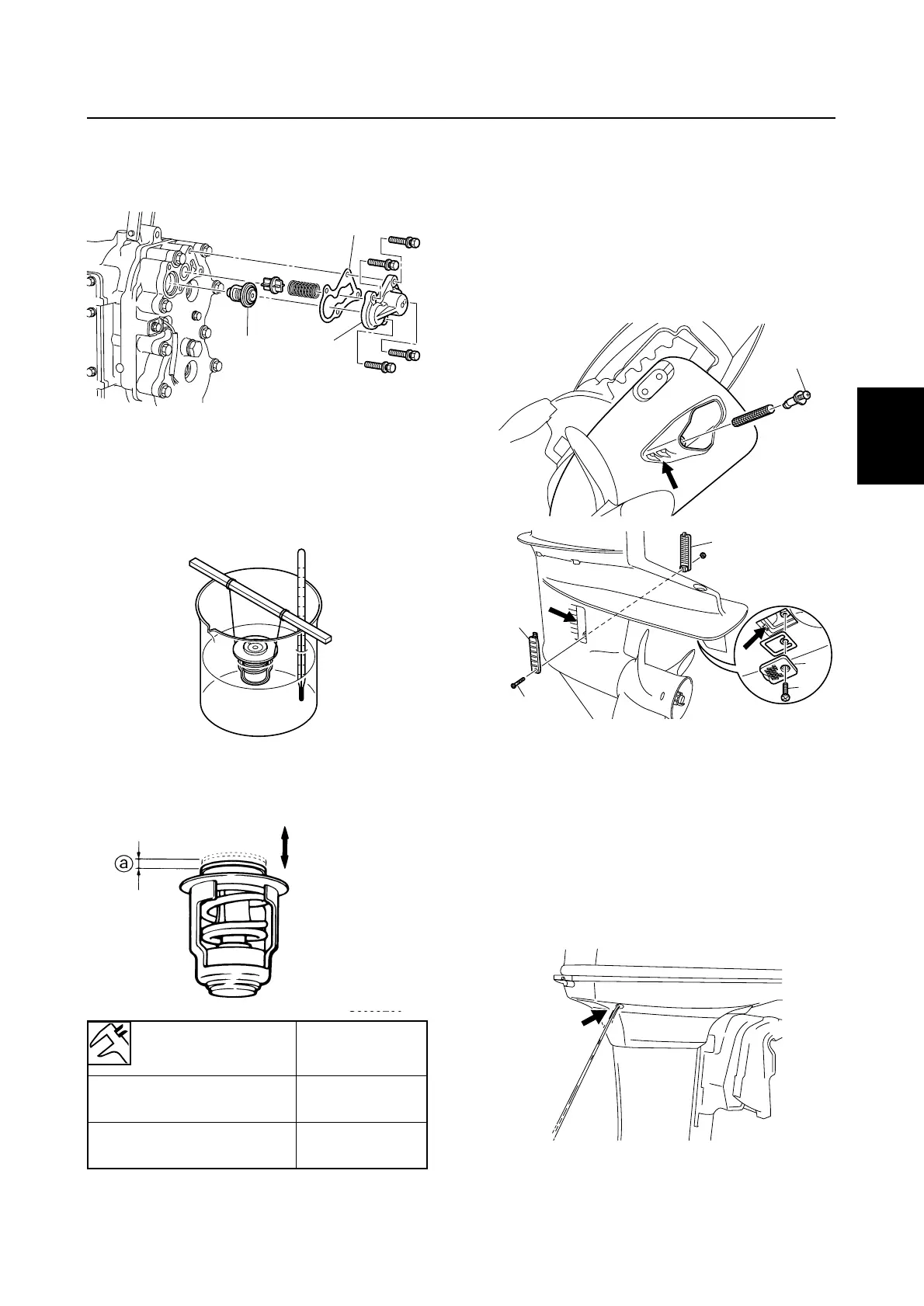 ⓐ