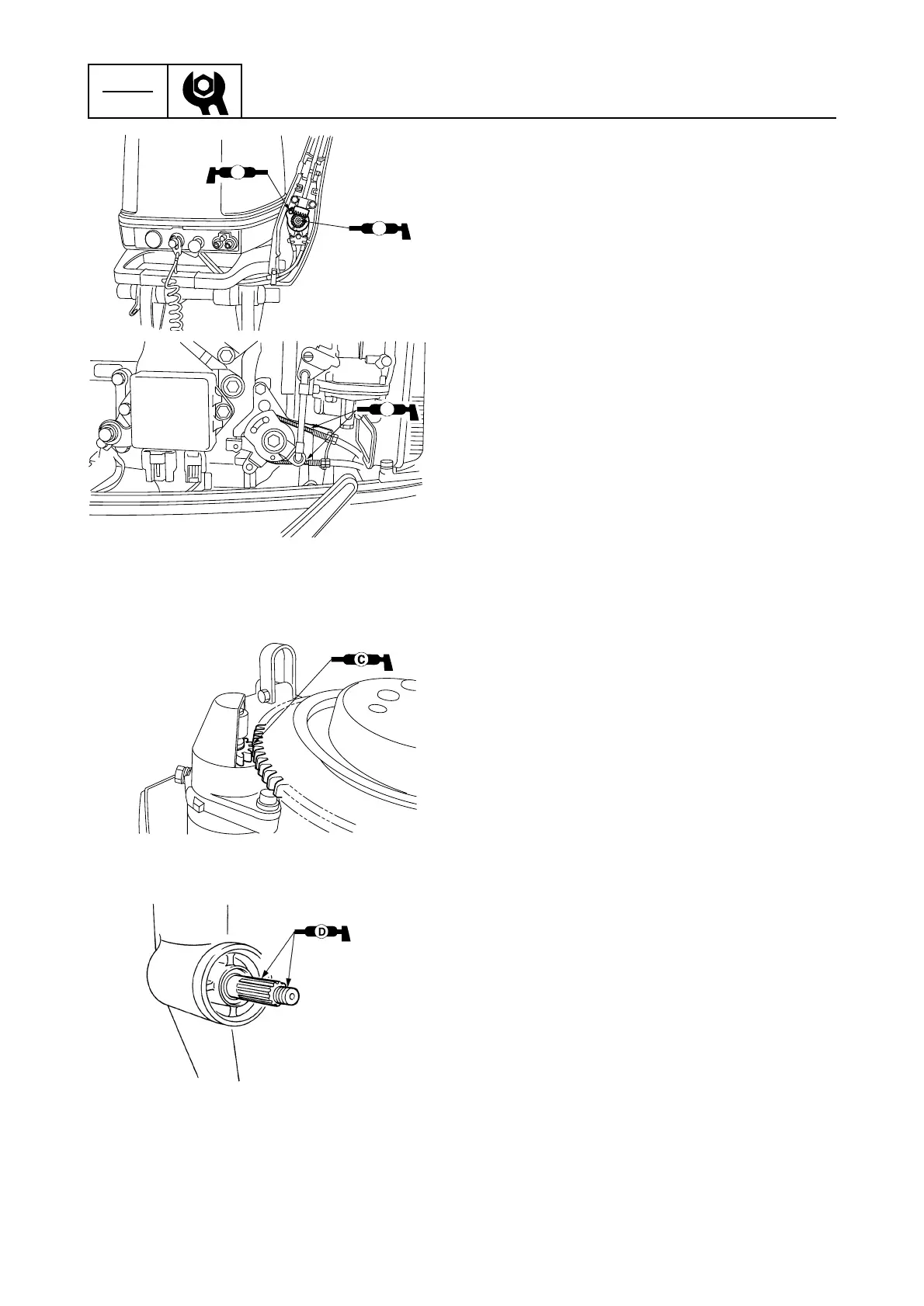 C

D