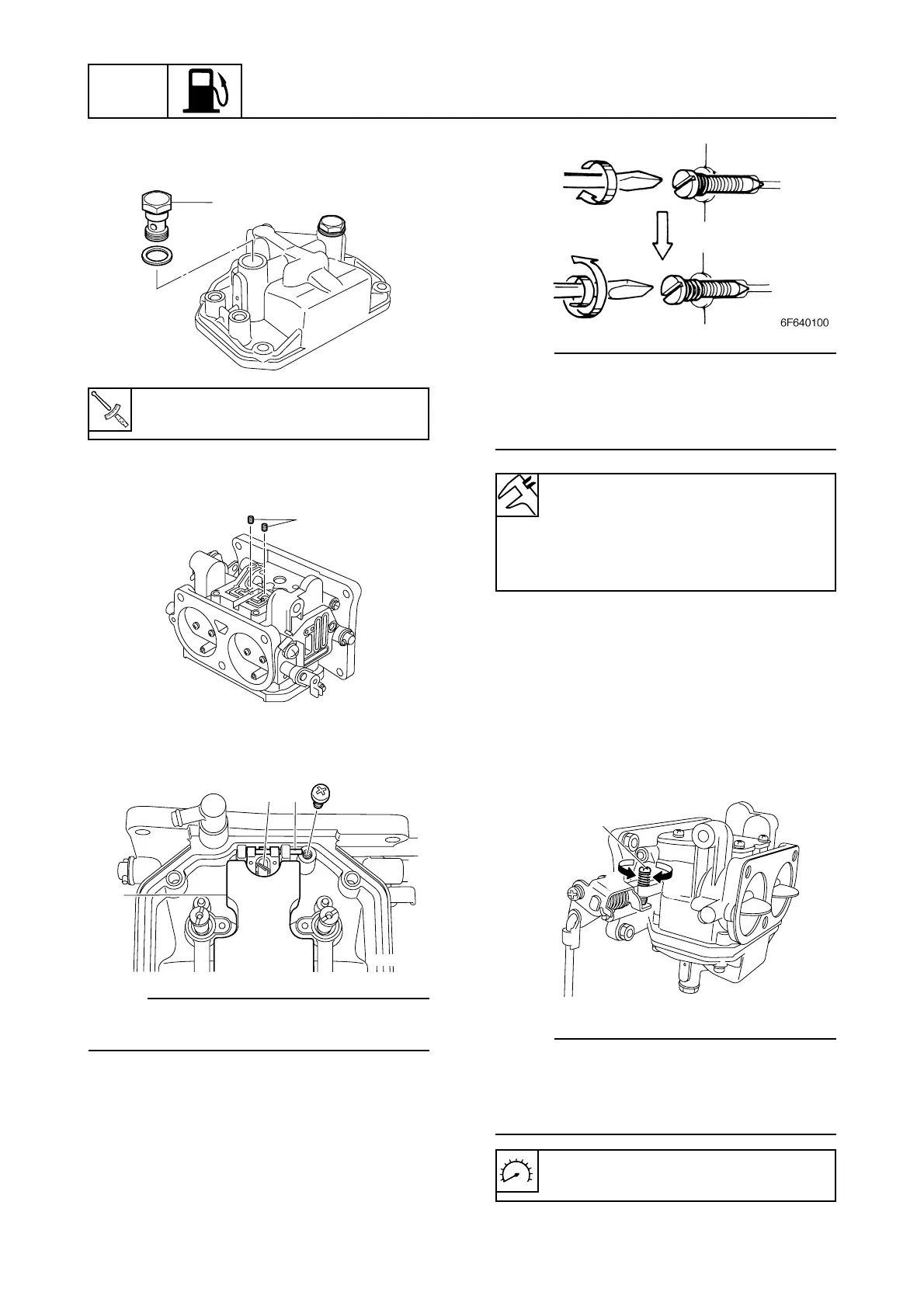 6F640100