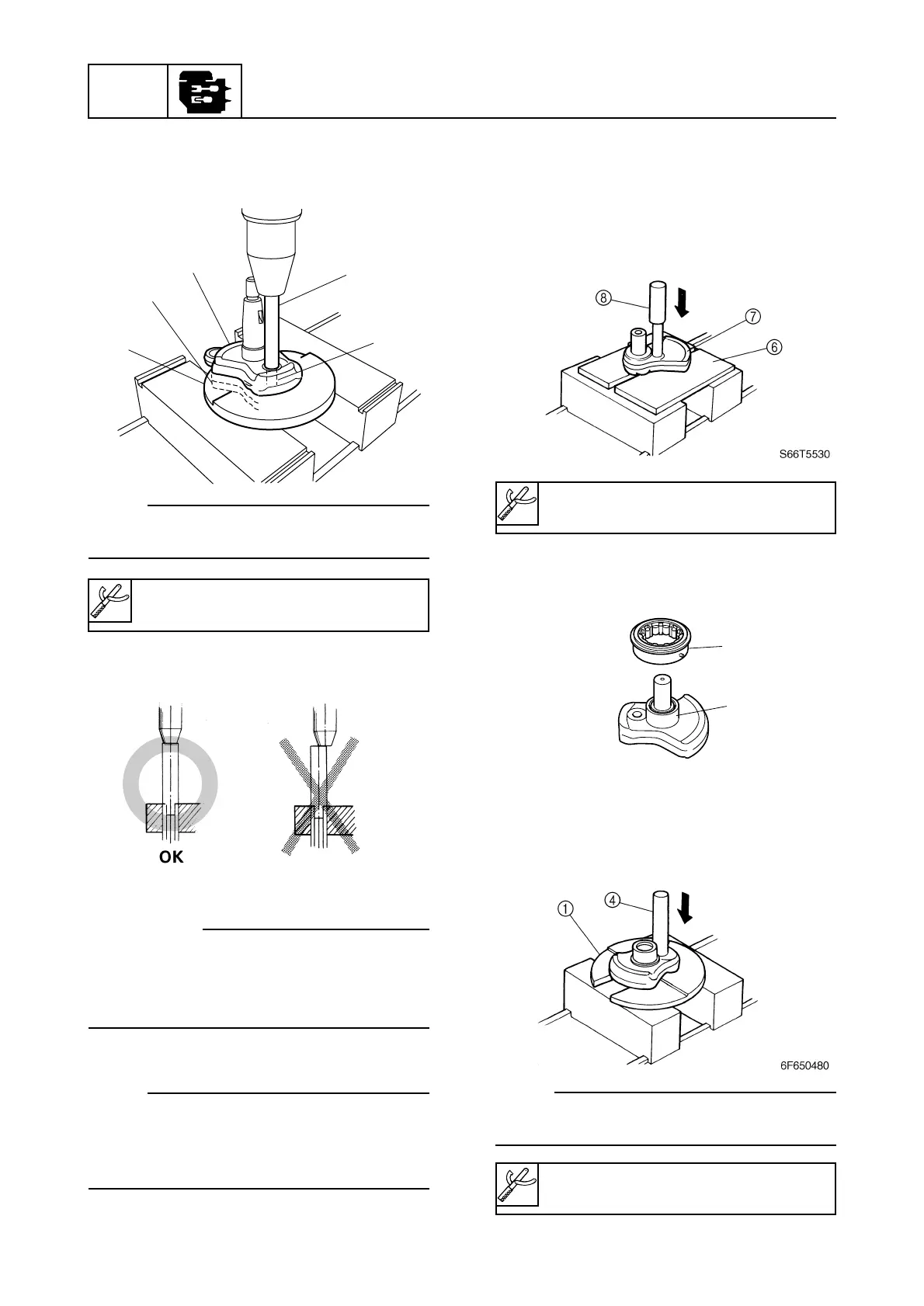 ⑧
⑦
⑥
S66T5530

OK

①
④
6F650480