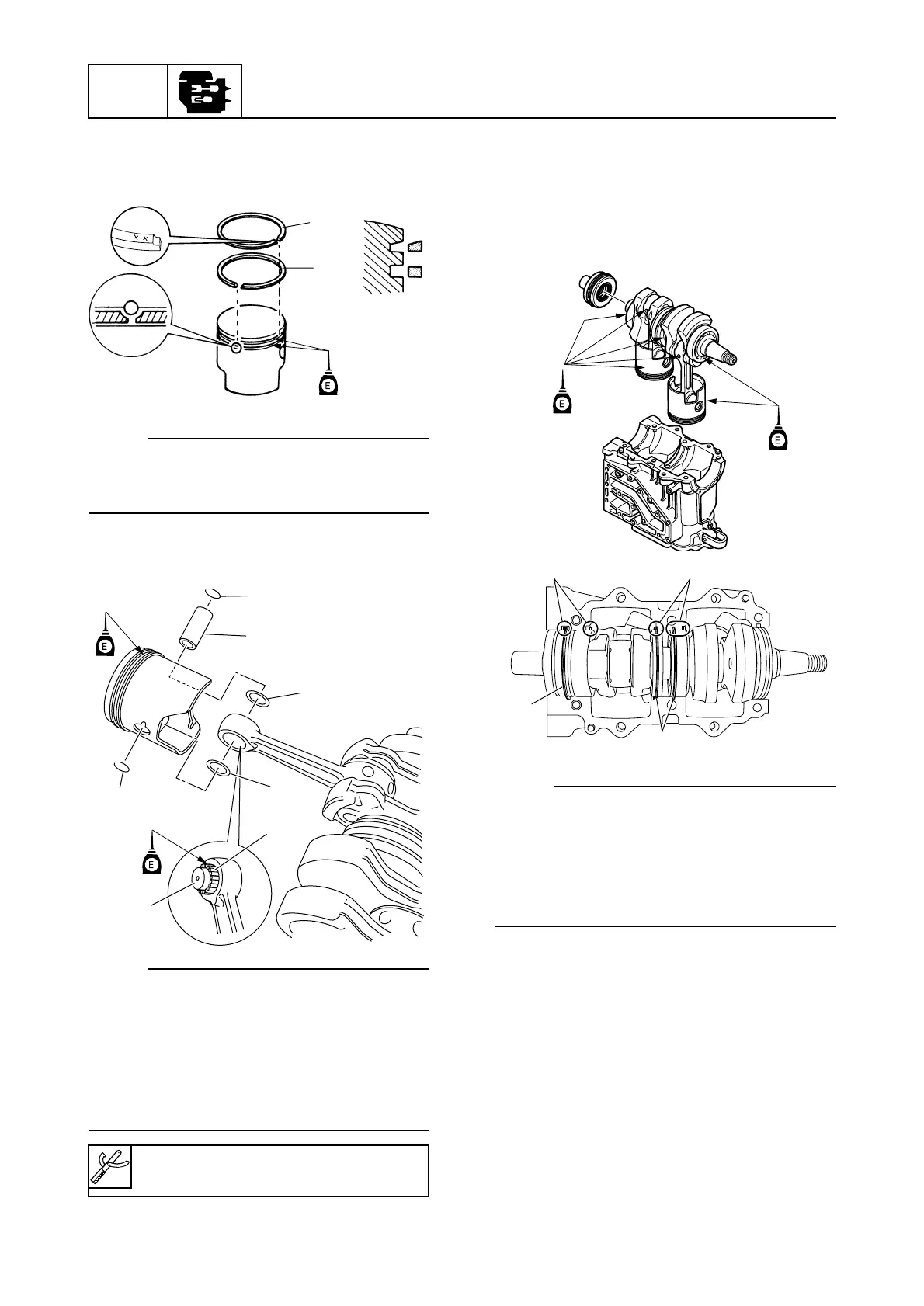 E

E

E

E

E