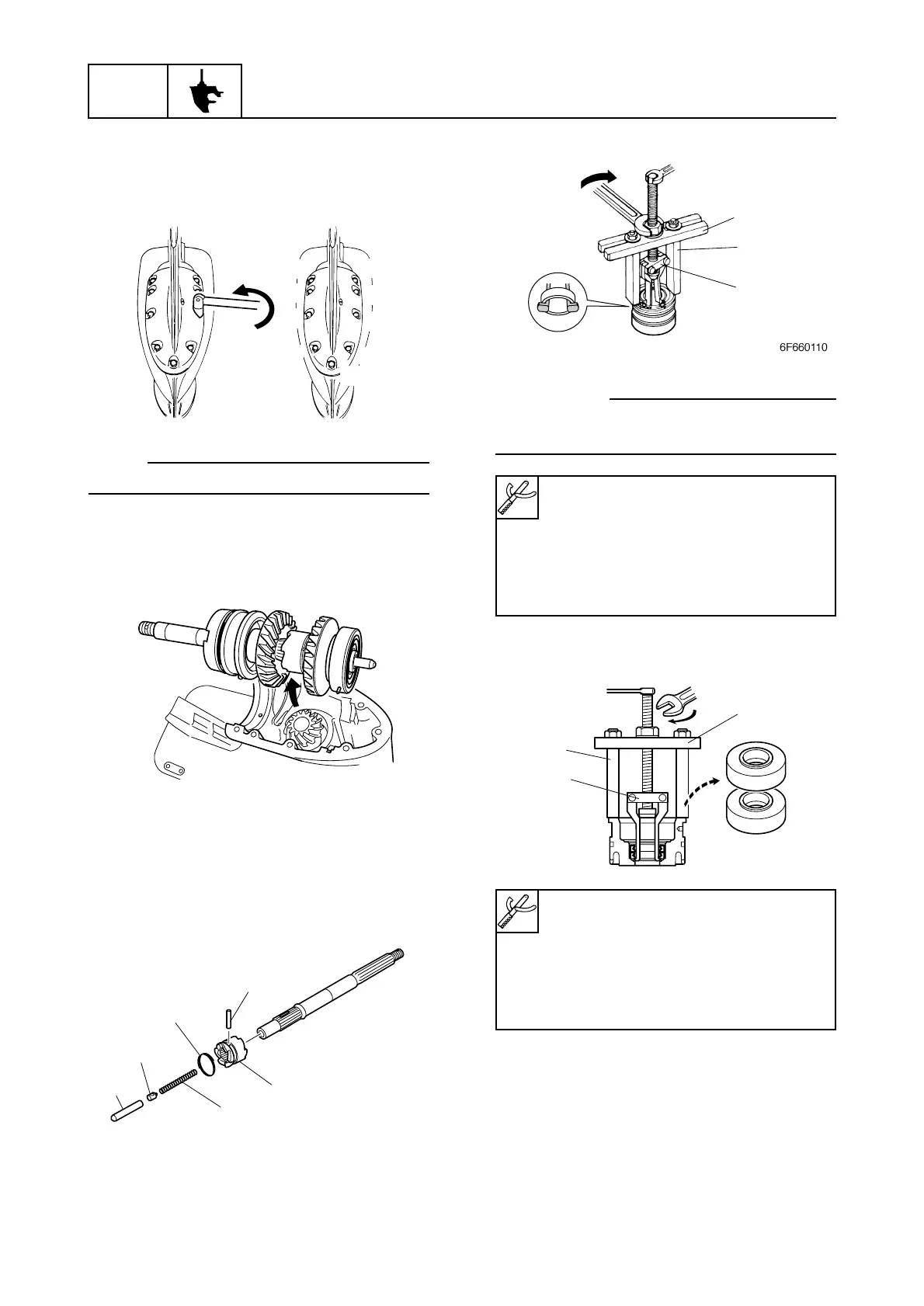 6F660110