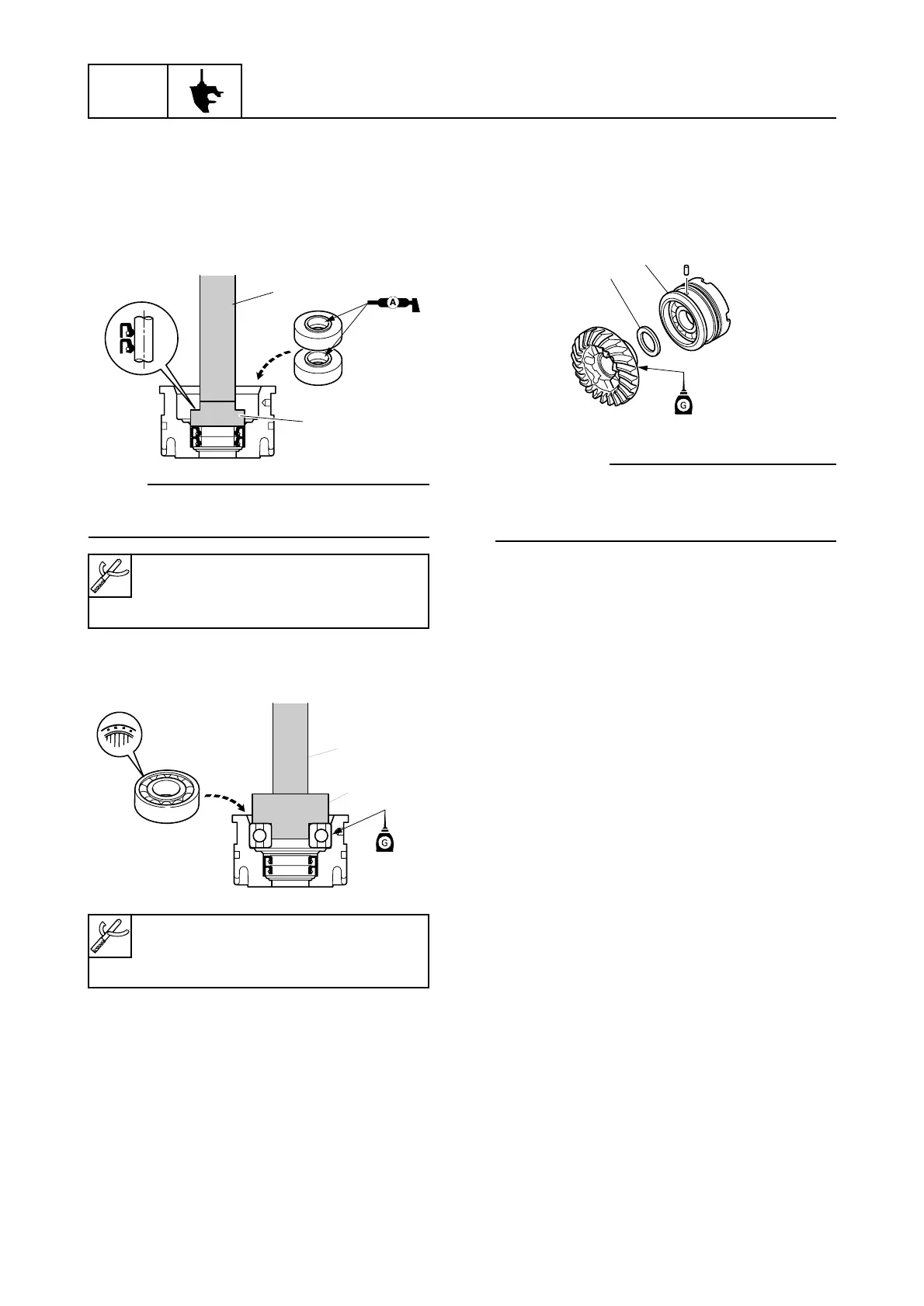 A

G

G