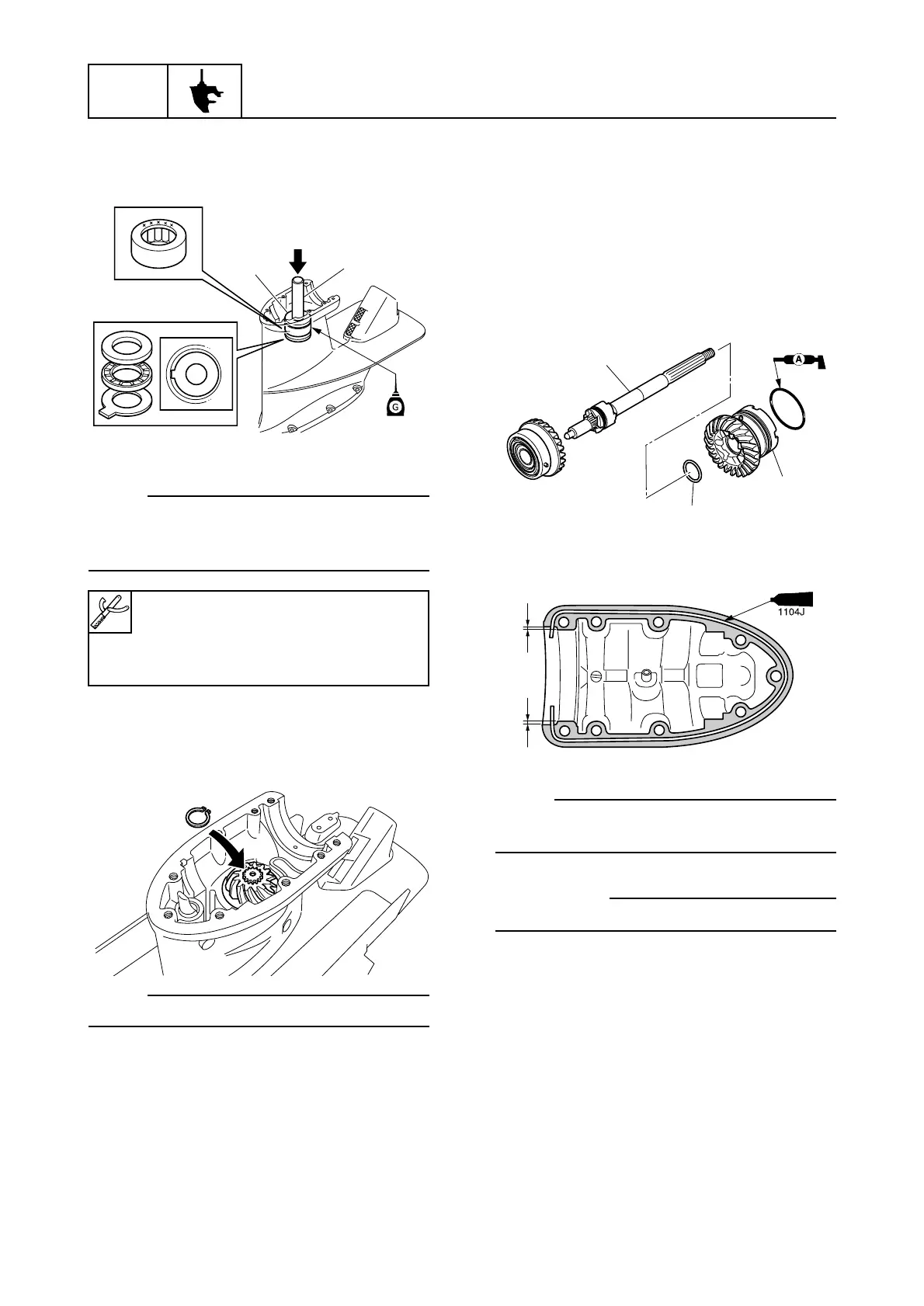 G

A

1104J