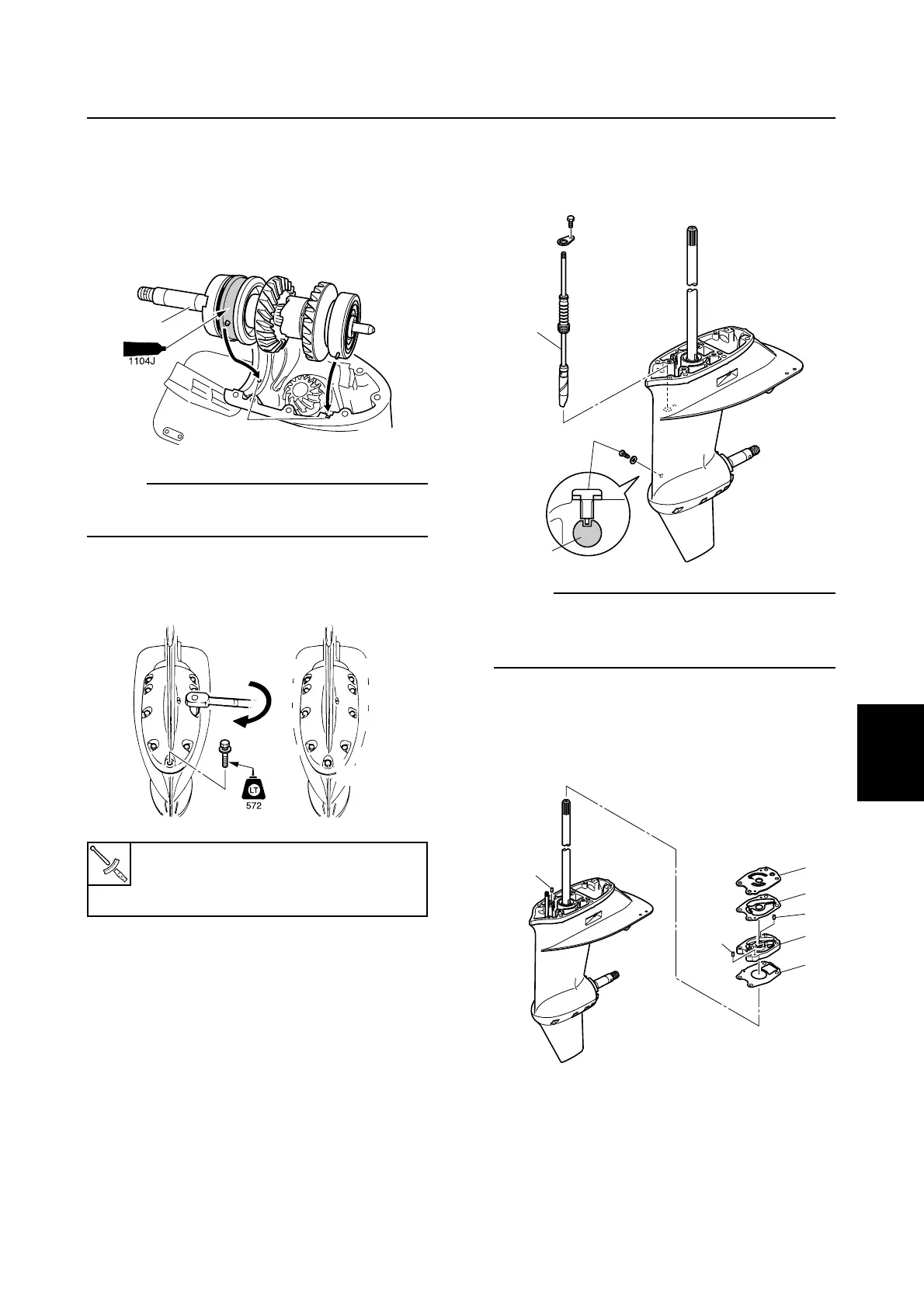 1104J

LT
572