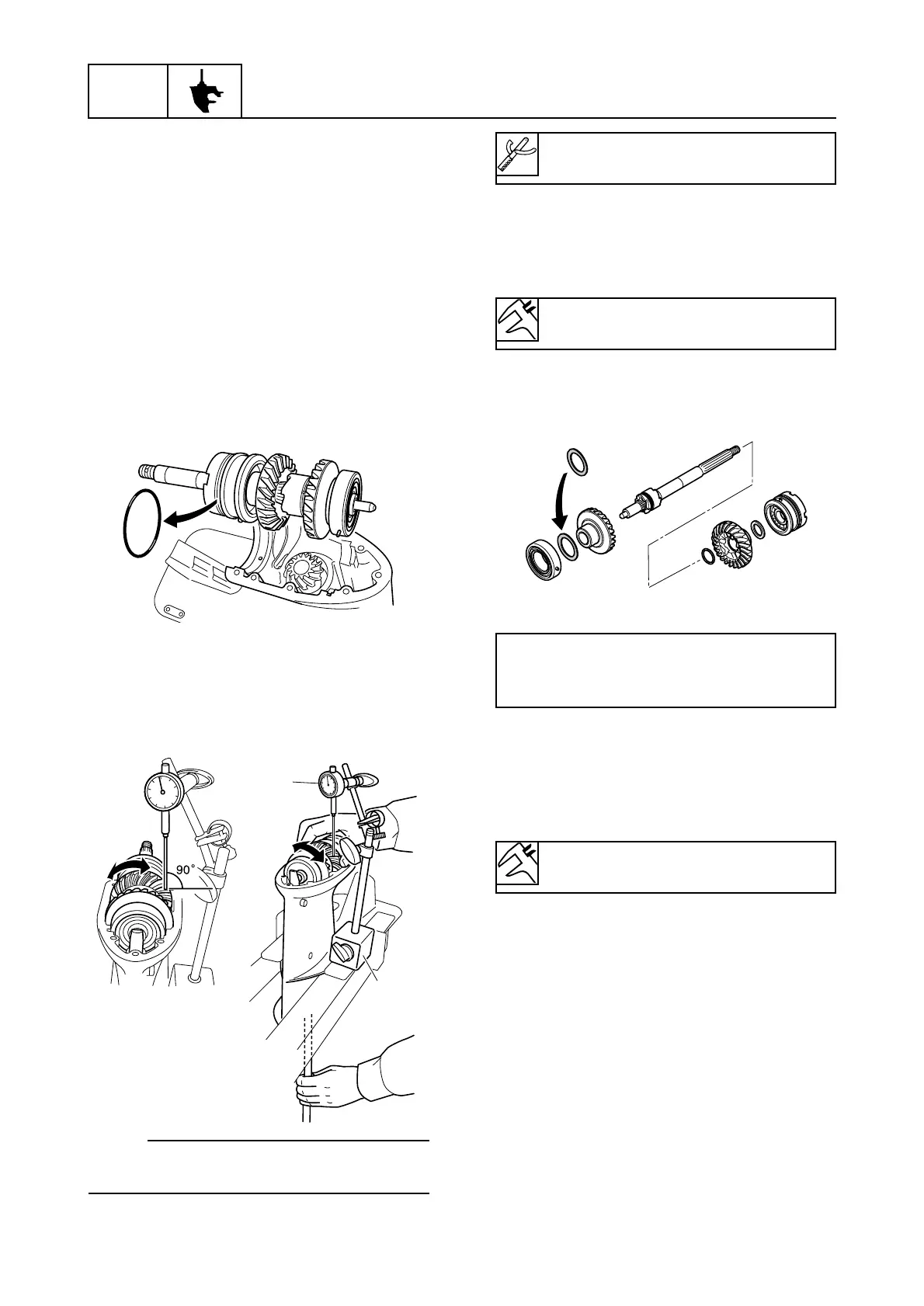 90°