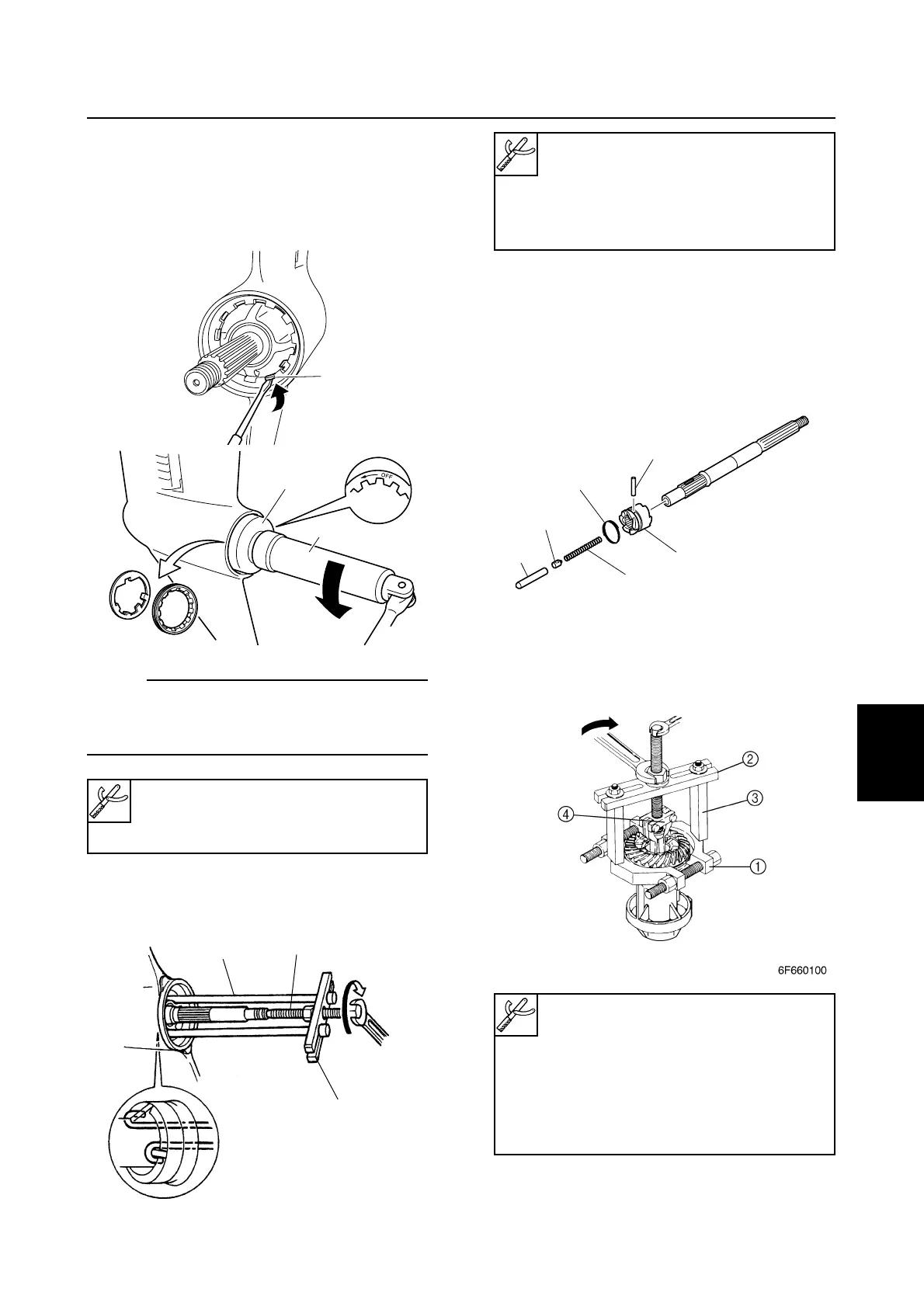 OFF

②

③

④

①

6F660100